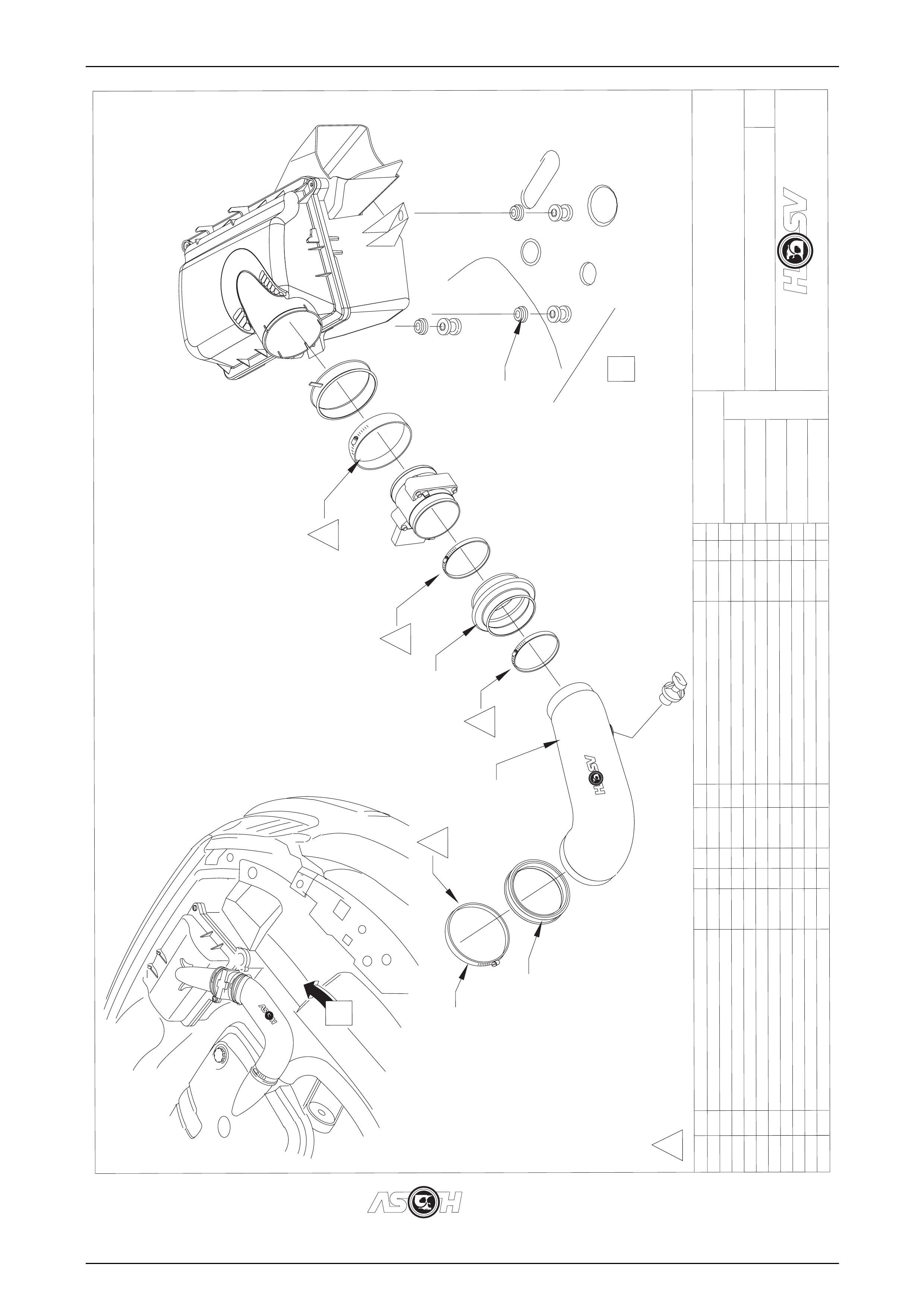 HSV

HSV

HSV

HSV