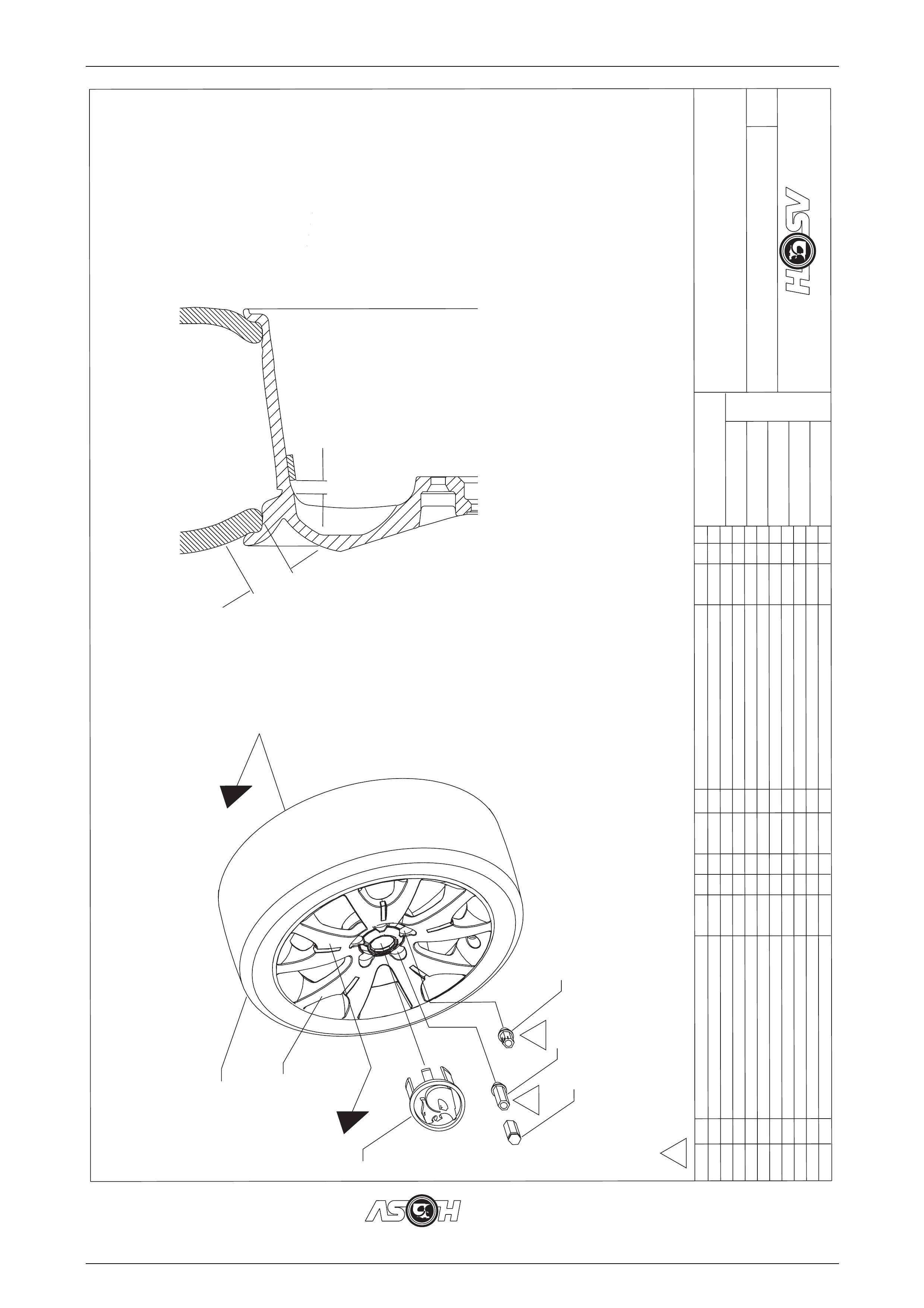 HSV

HSV