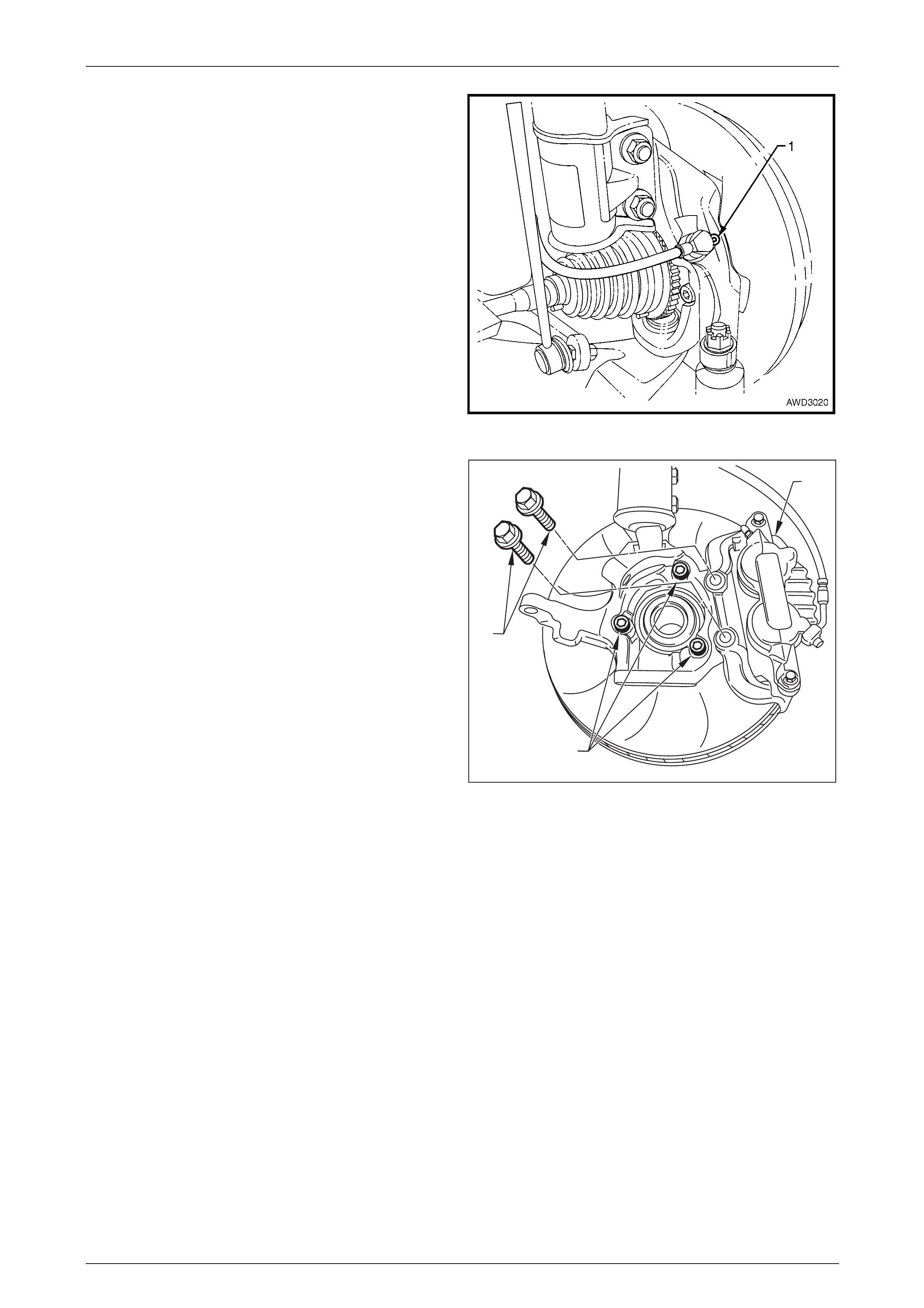 1

AWD3020