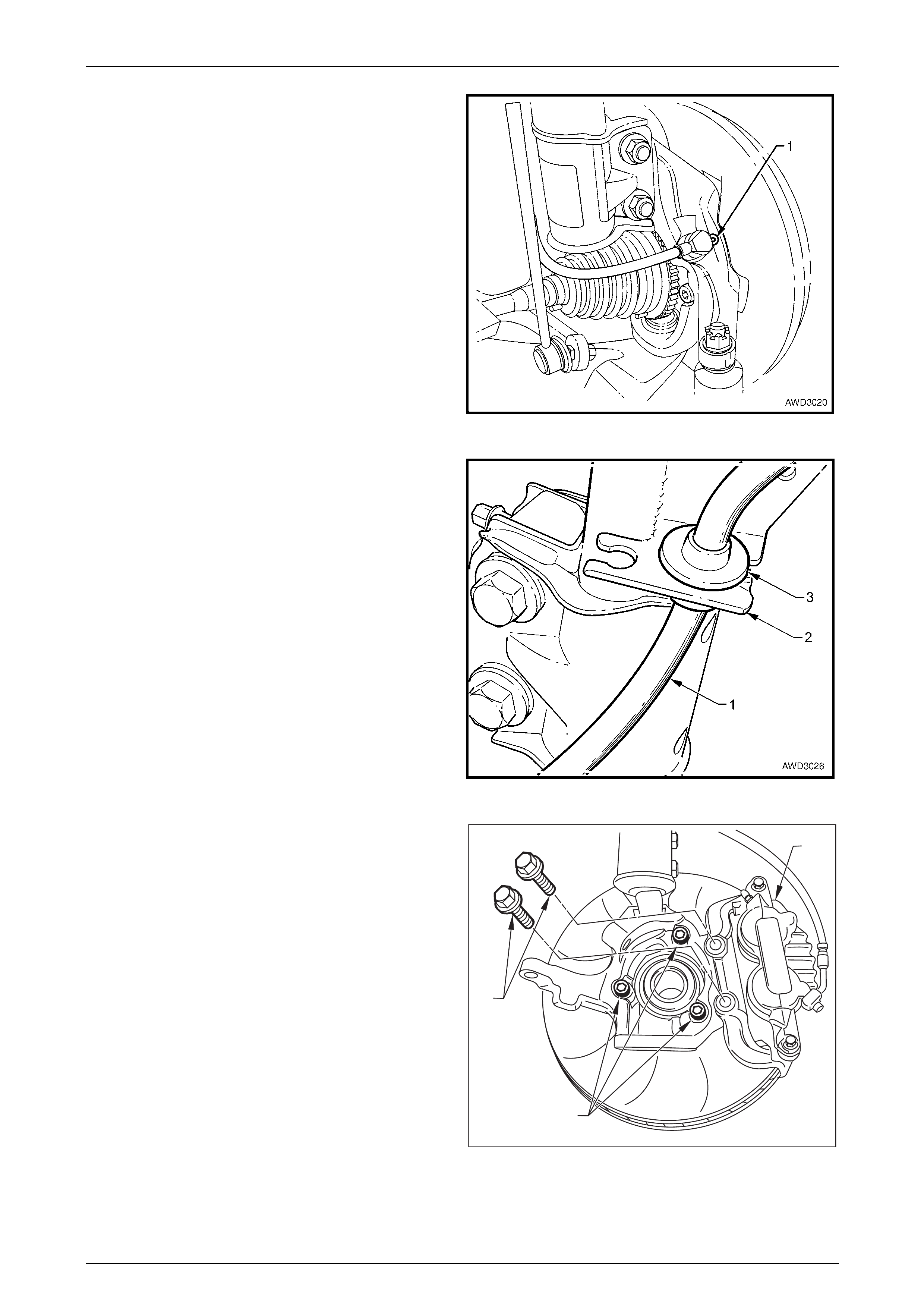 1

AWD3020

3

2

1

AWD3026