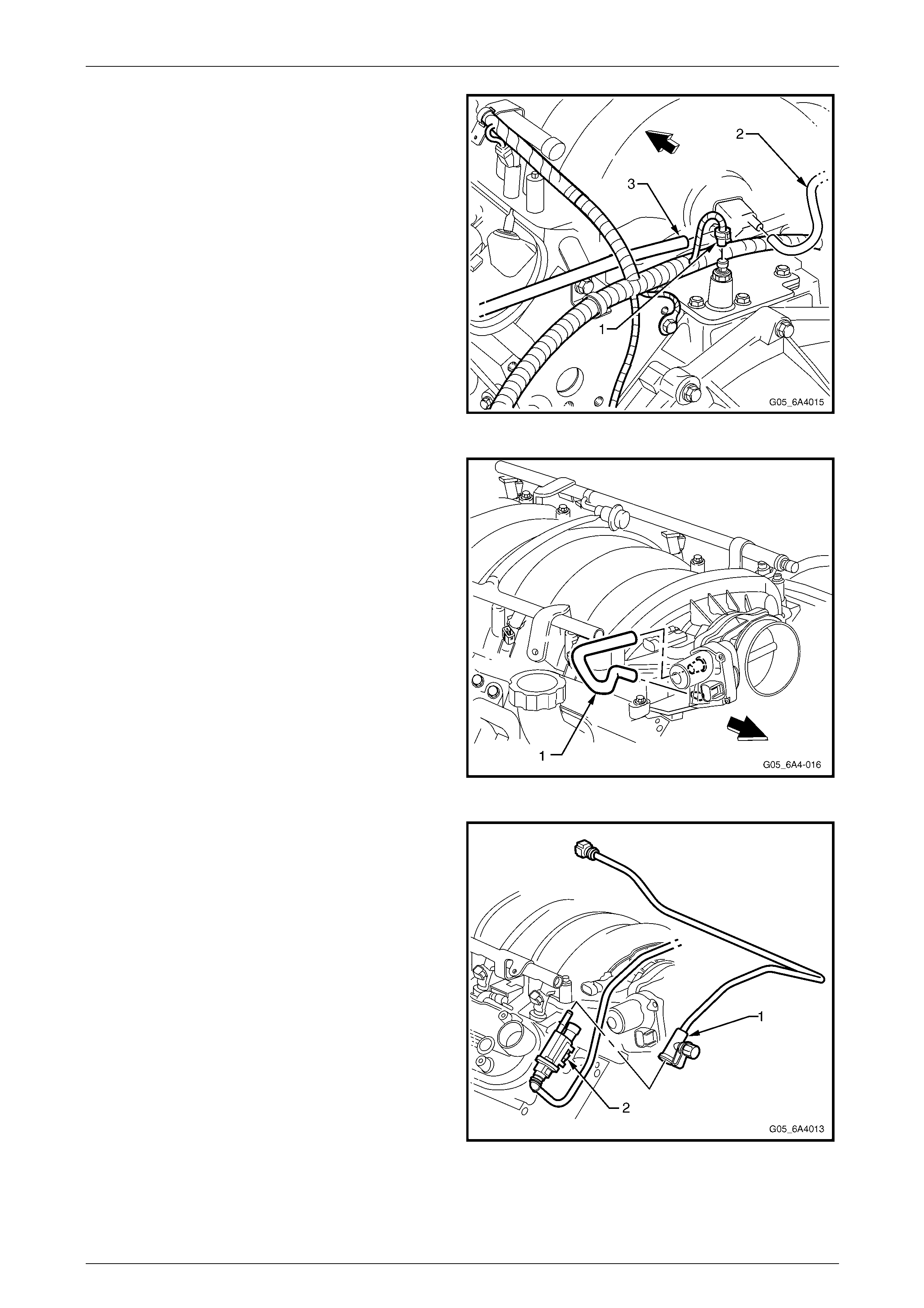 2
3
1
G05_6A4015

1
G05_6A4-016

1
2
G05_6A4013