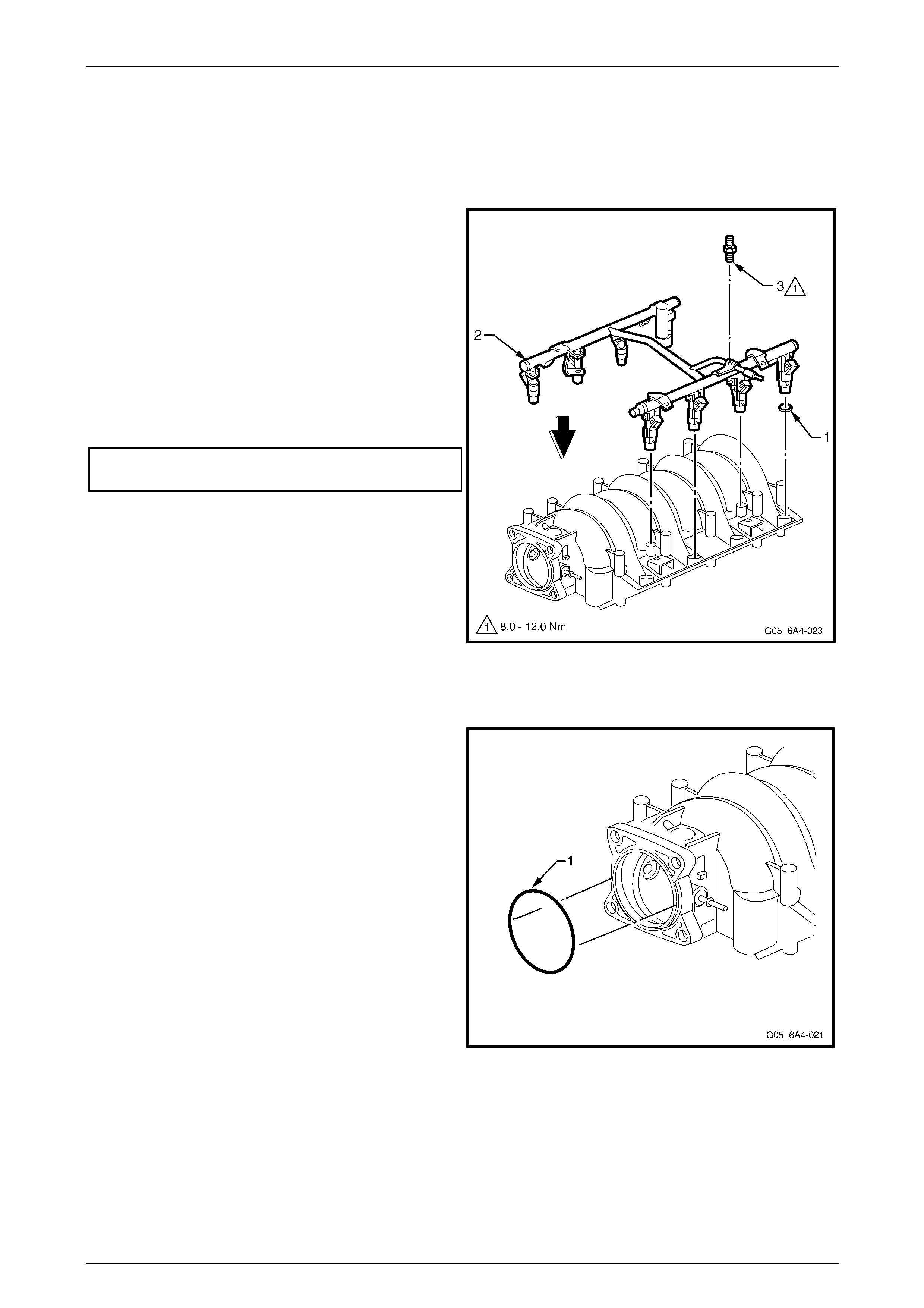 3 1

2

1

1 8.0 - 12.0 Nm

G05_6A4-023

1

G05_6A4-021