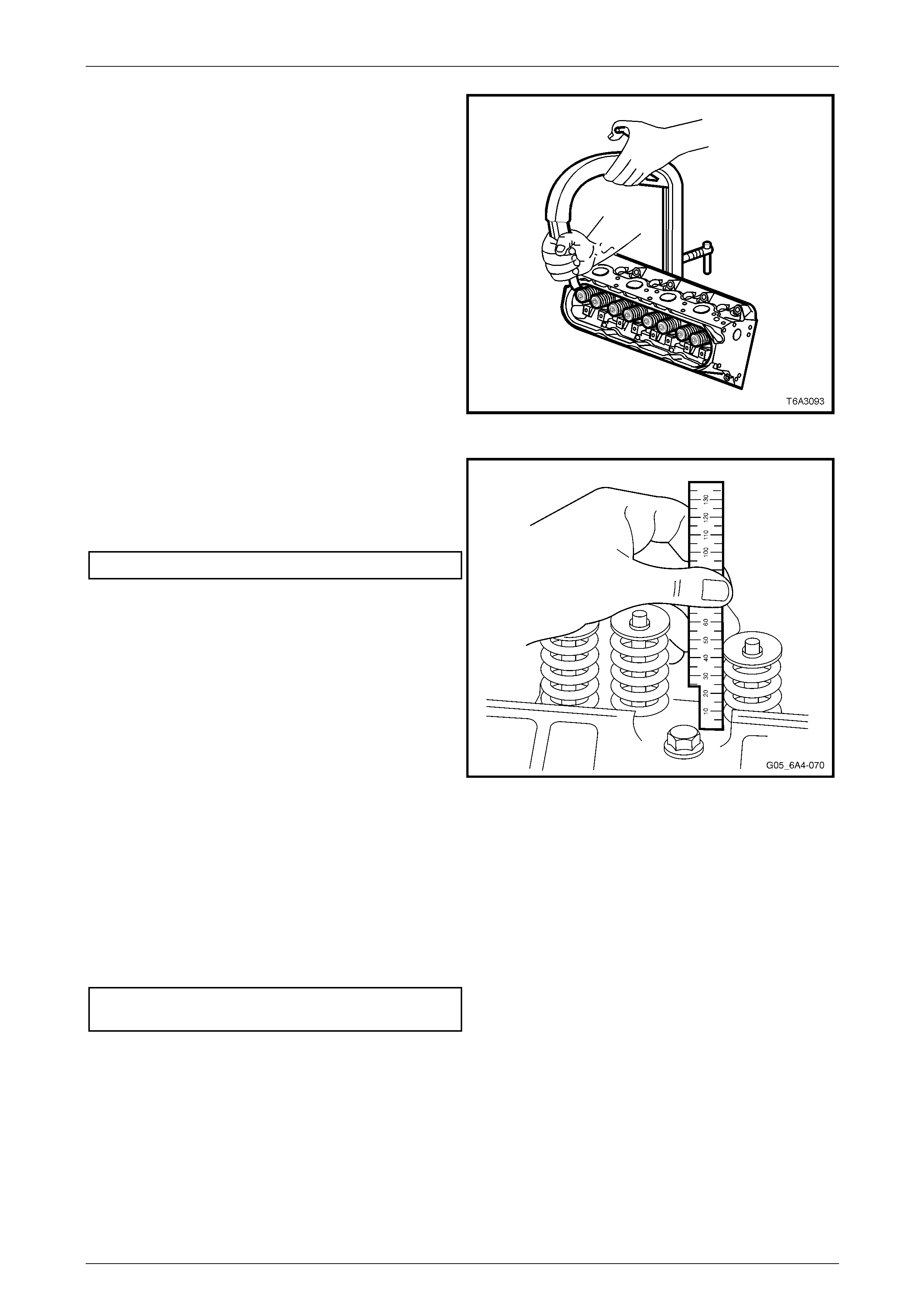 T6A3093

130
120
110
100
60
50
40
30
20
10

G05_6A4-070