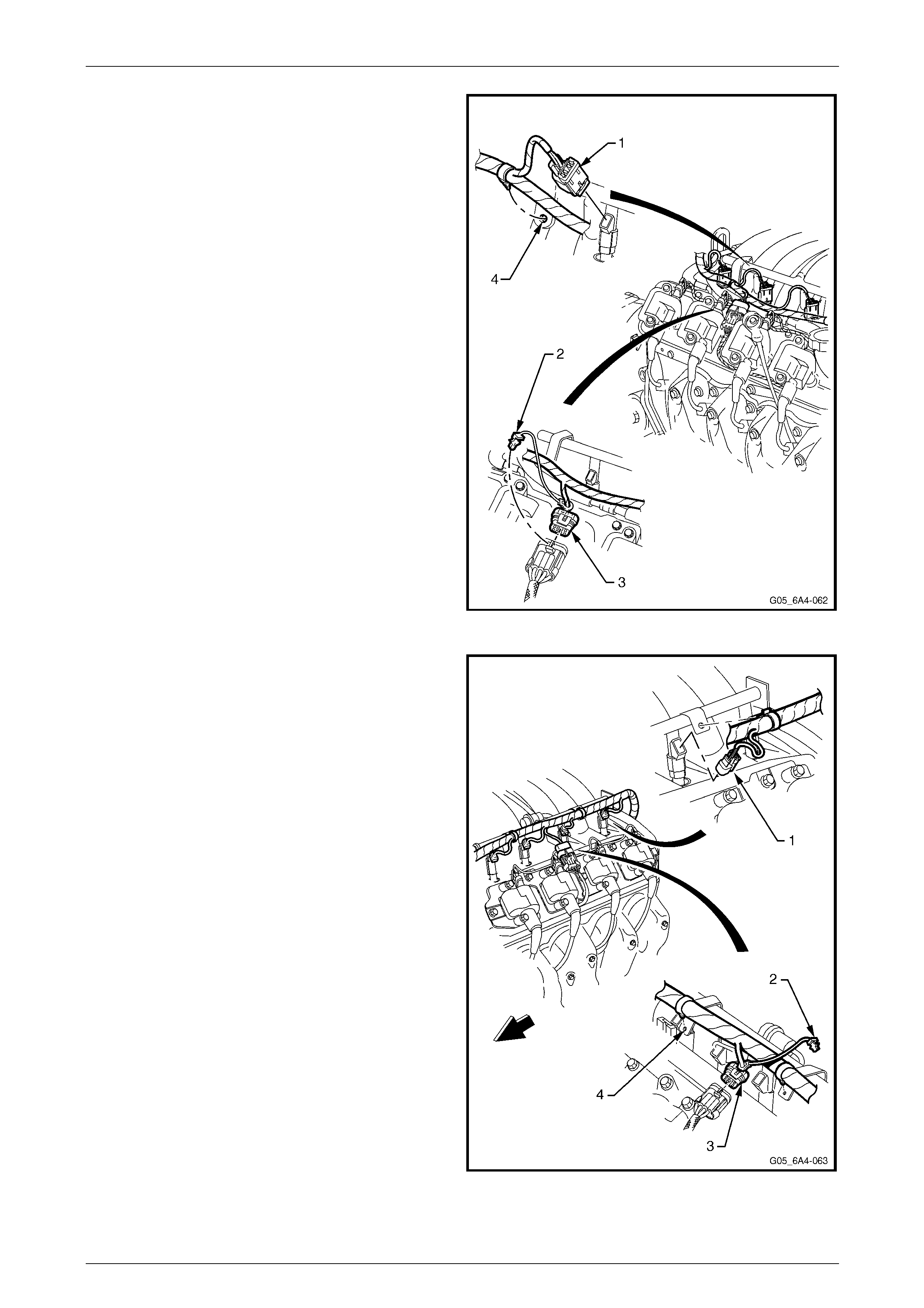 1

4

2

3

G05_6A4-062

1

2

4

3

G05_6A4-063