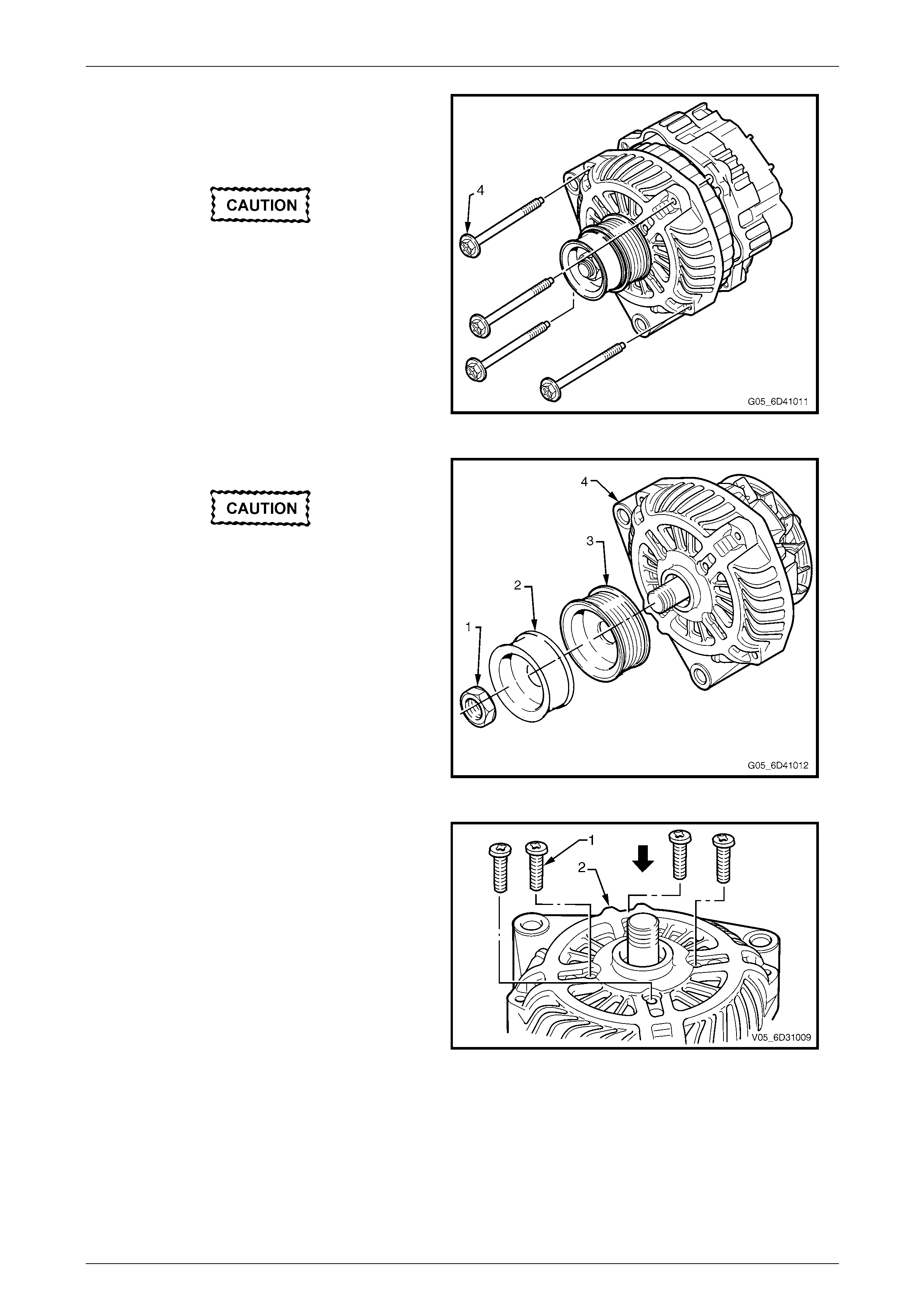 CAUTION

4

G05_6D41011

CAUTION

4

3

2

1

G05_6D41012

1

2

V05_6D31009