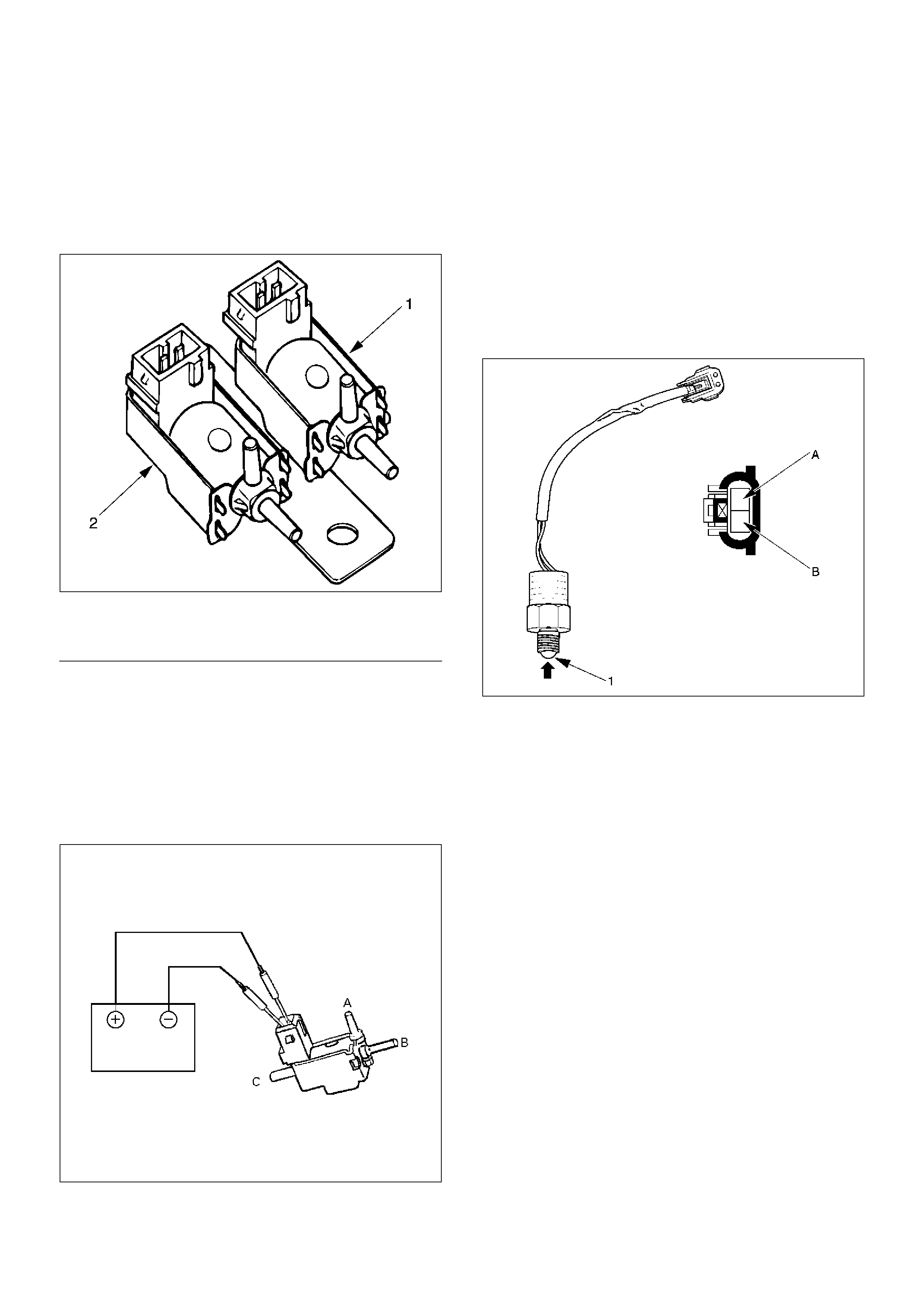 1

2

A

B

1

A

B

C