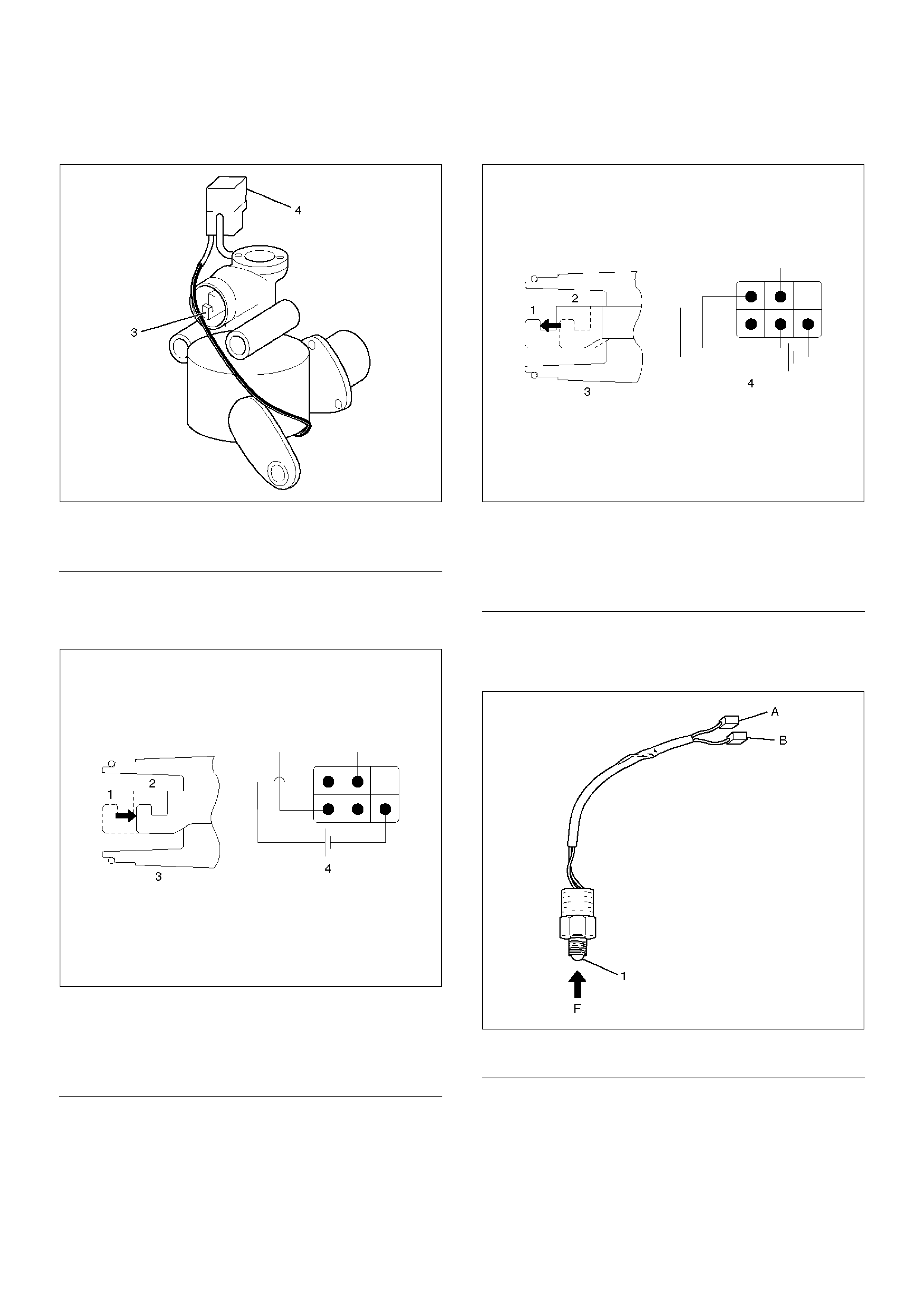 4
3

1
2
3
4

1
2
3
4

A
B
1
F