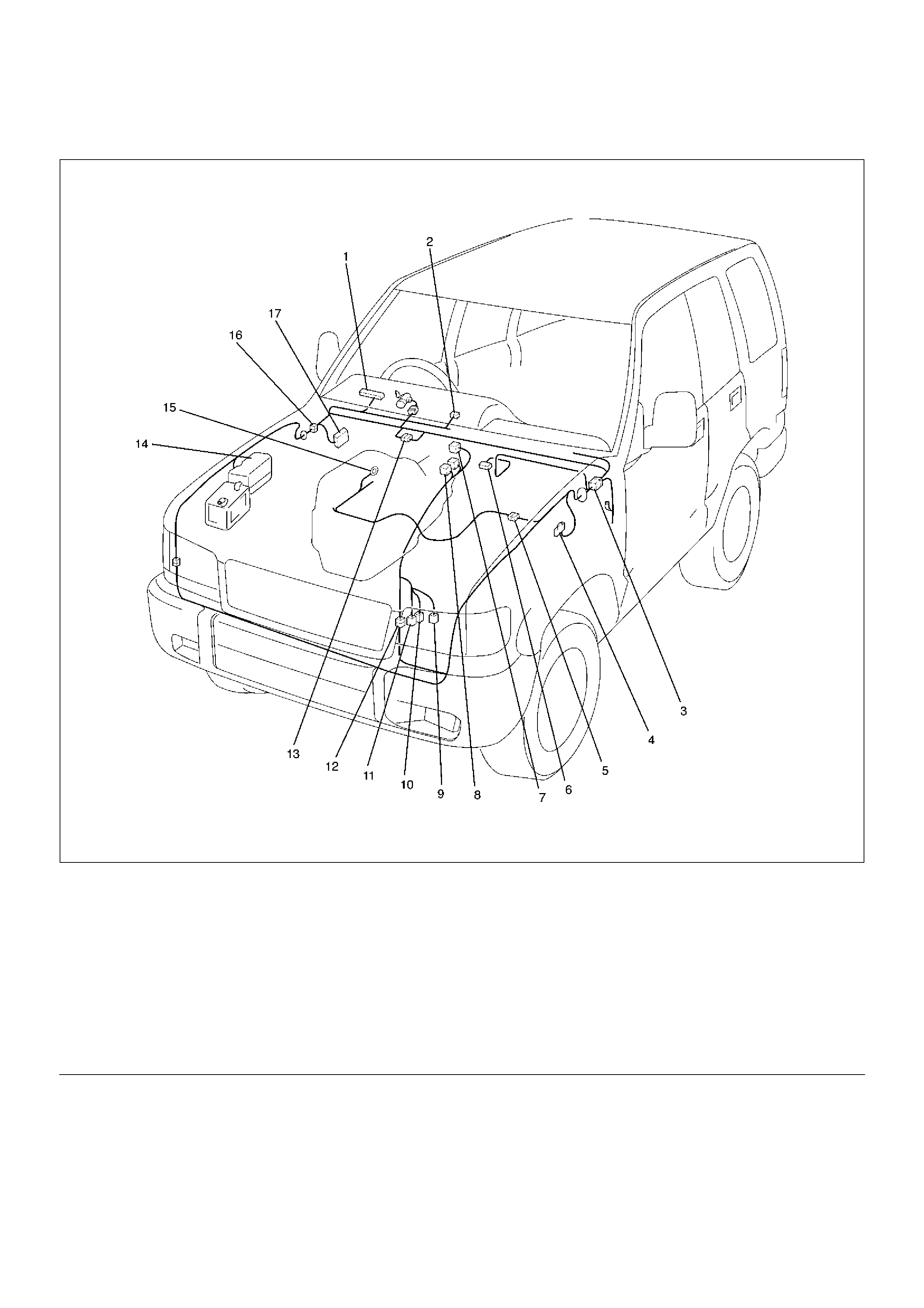 1
2
17
16
15
14
13
12
11
10
9
8
7
6
5
4
3