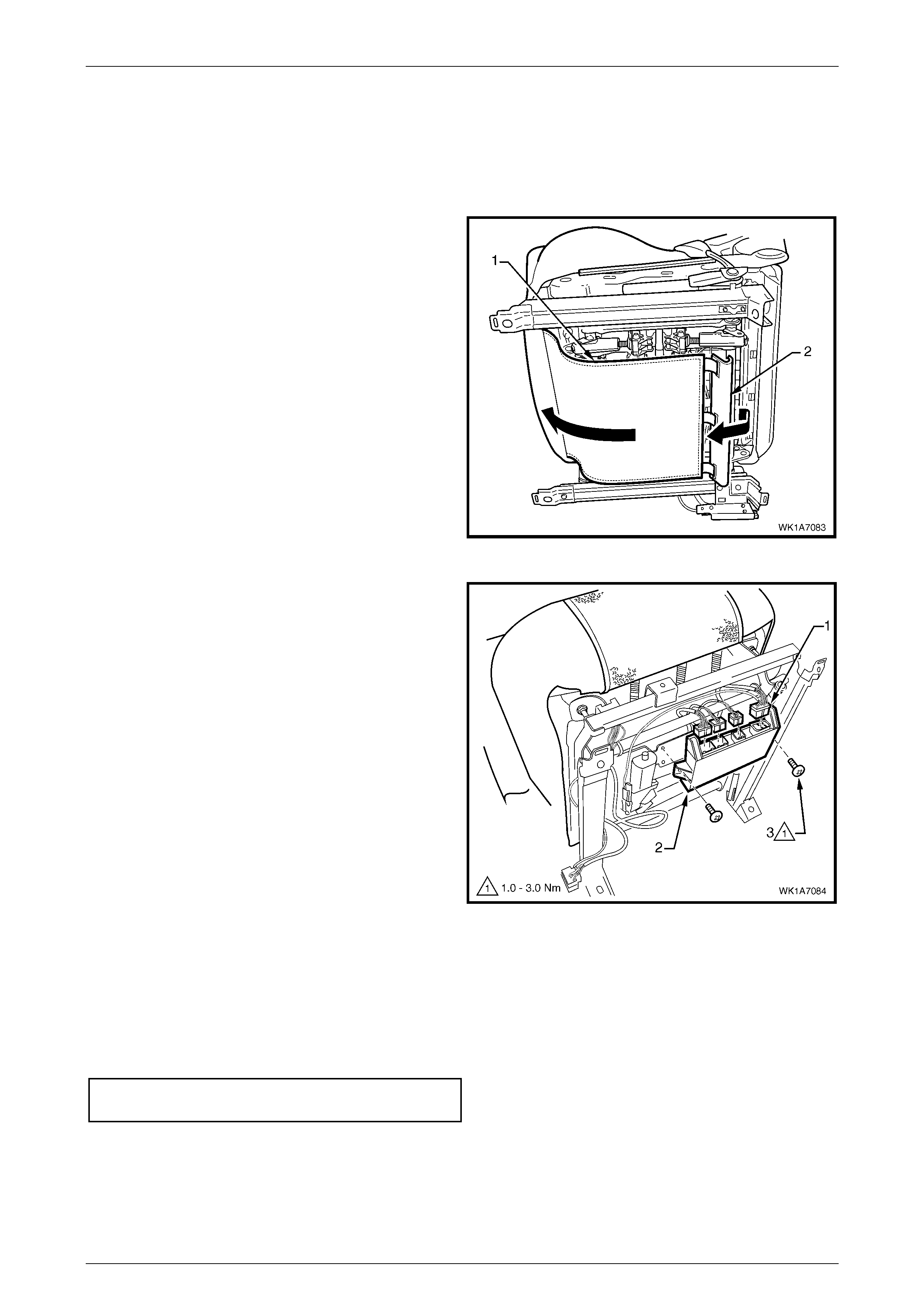 1

2

WK1A7083

1

2

3 1

1 1.0 - 3.0 Nm

WK1A7084