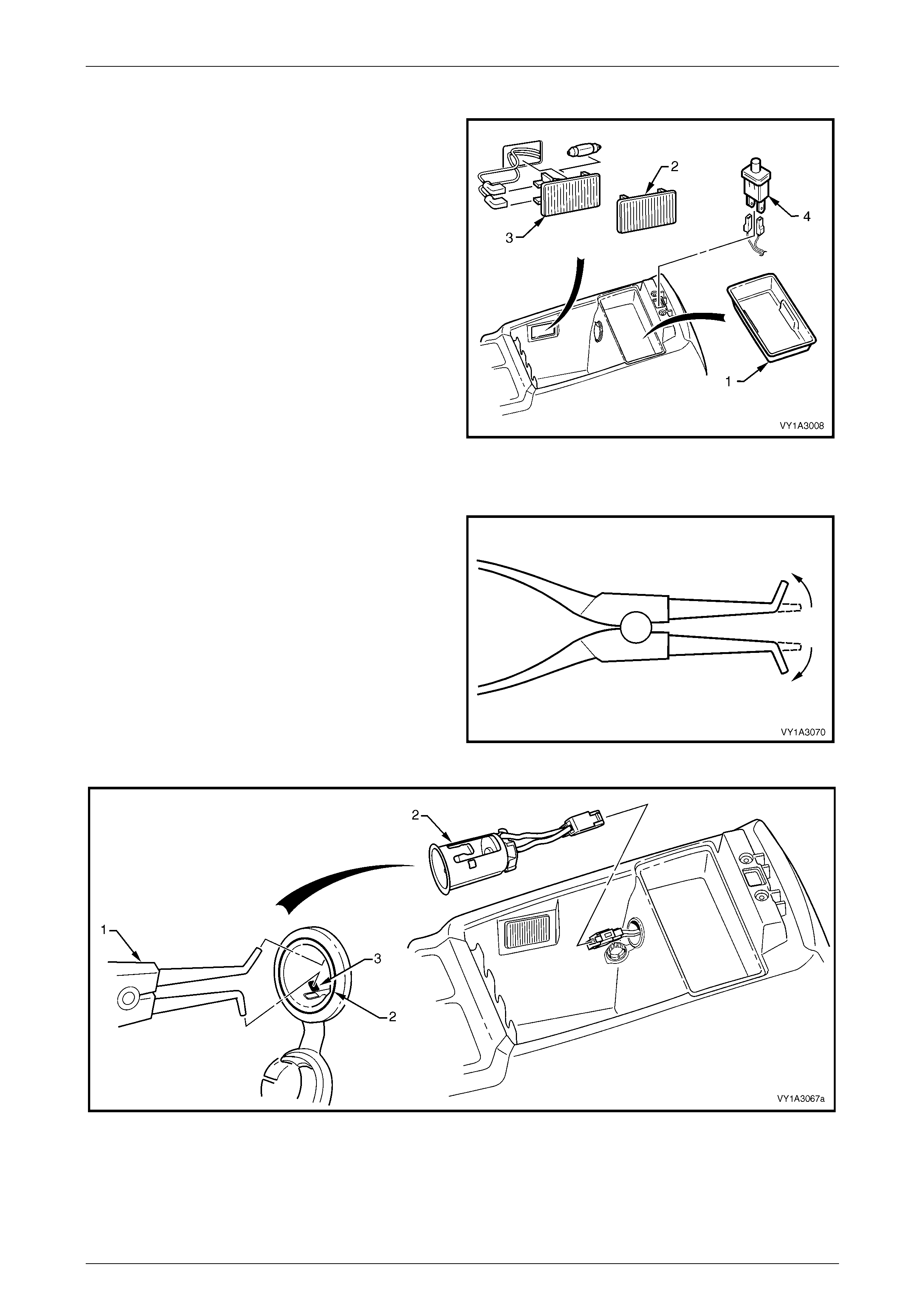 2
4
3
1
VY1A3008

VY1A3070

2
1
3
2
VY1A3067a