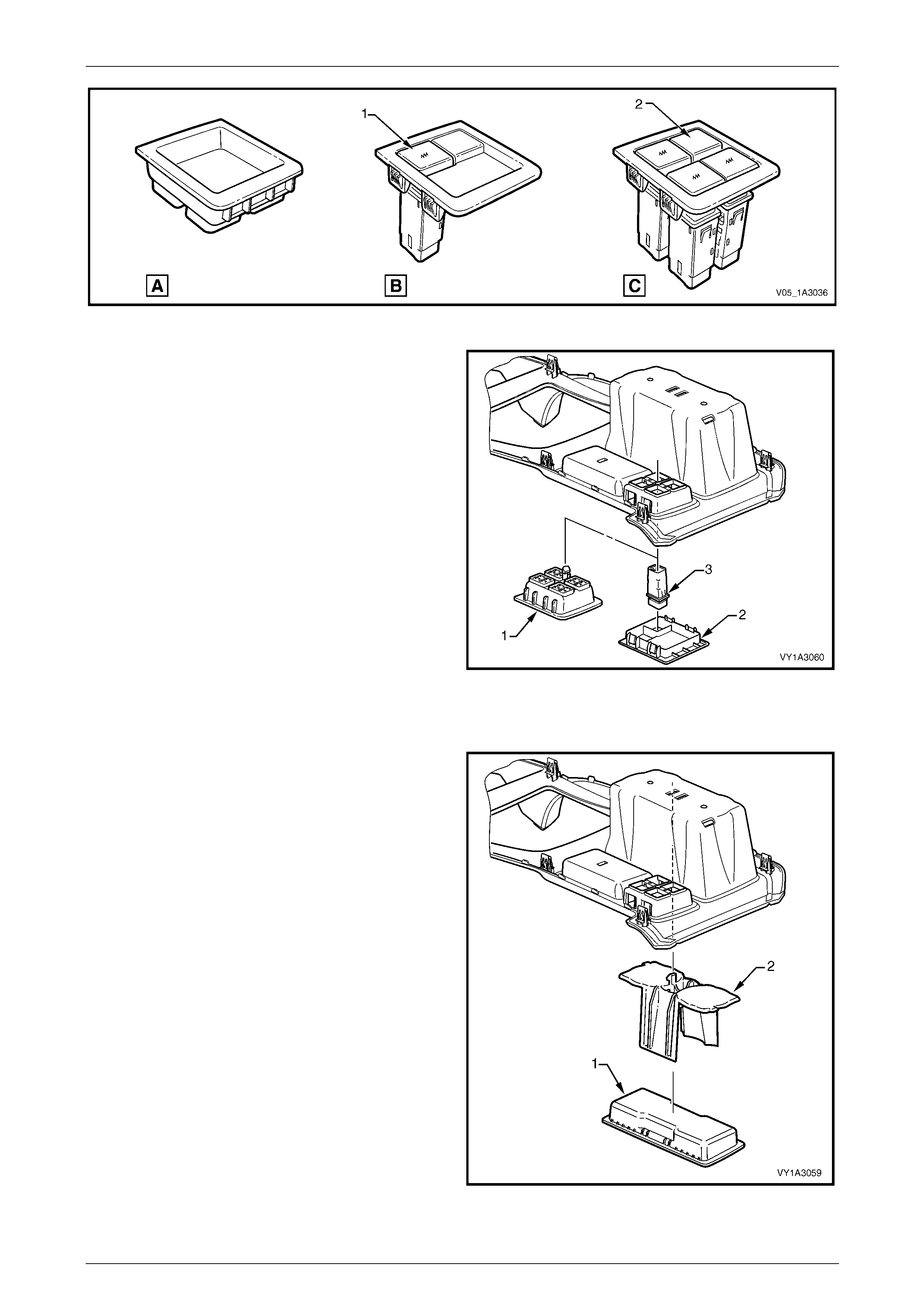 1

2

A

B

C

V05_1A3036

3

2

1

VY1A3060

2

1

VY1A3059