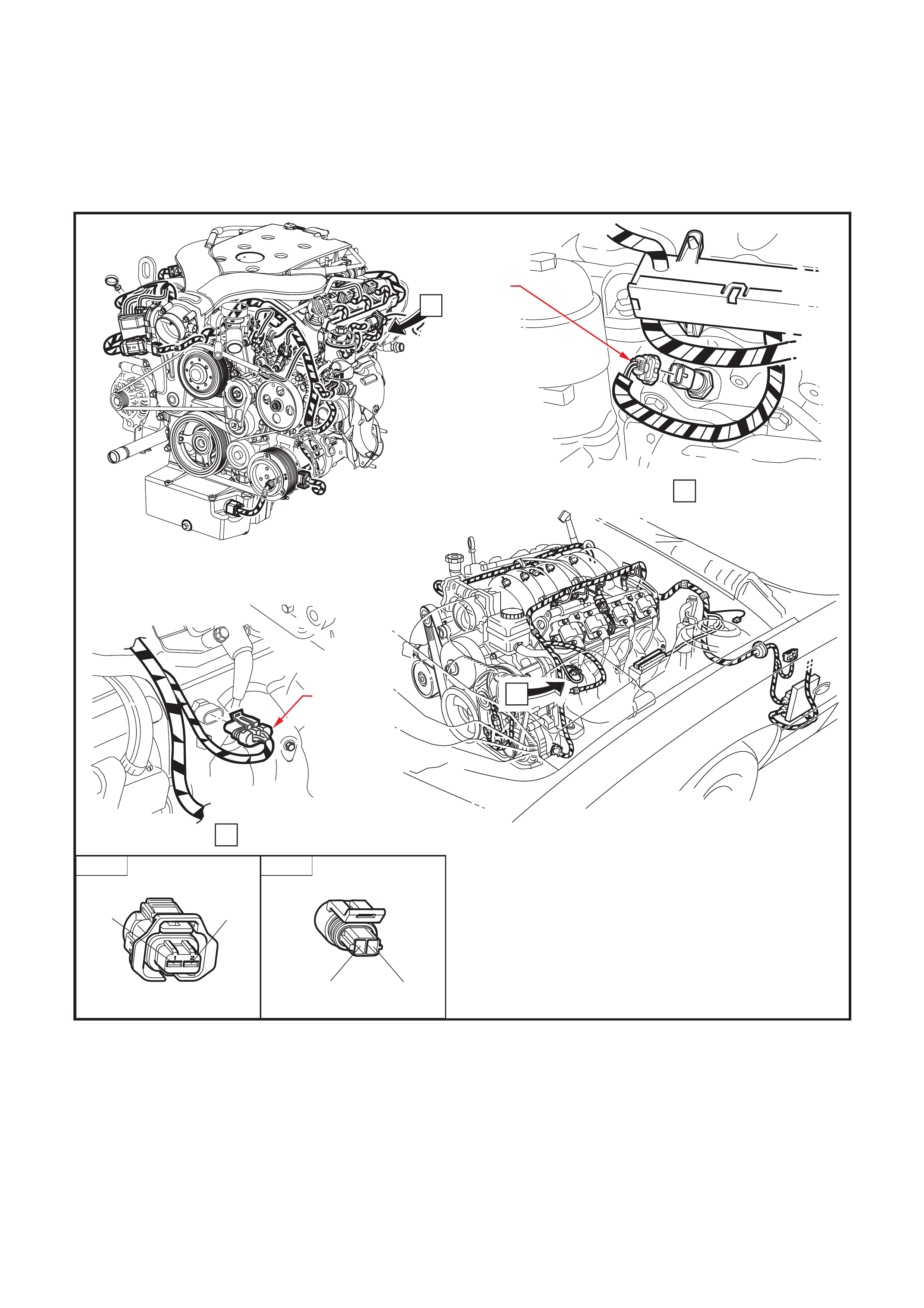 1

2