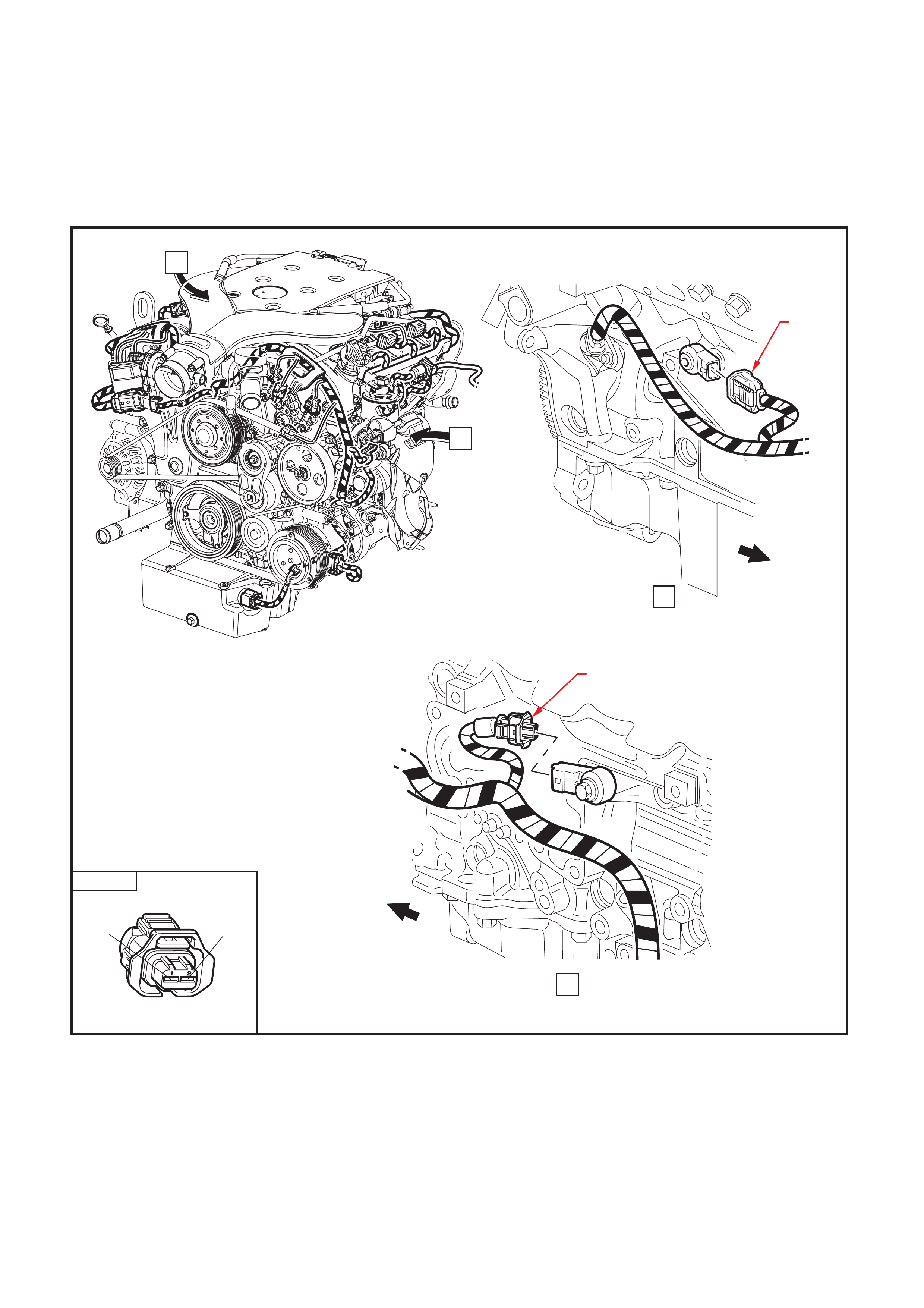 1 2