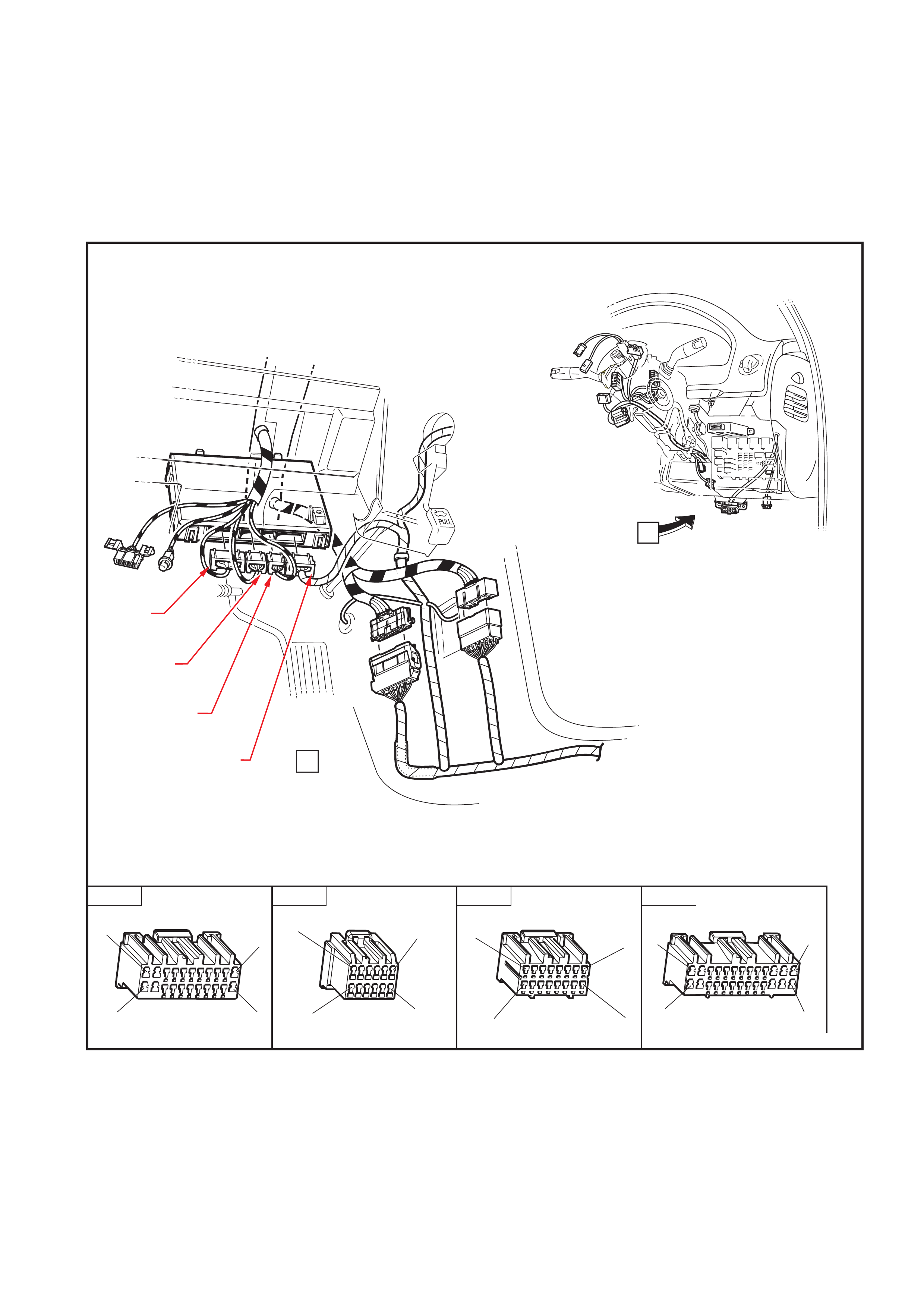 PULL