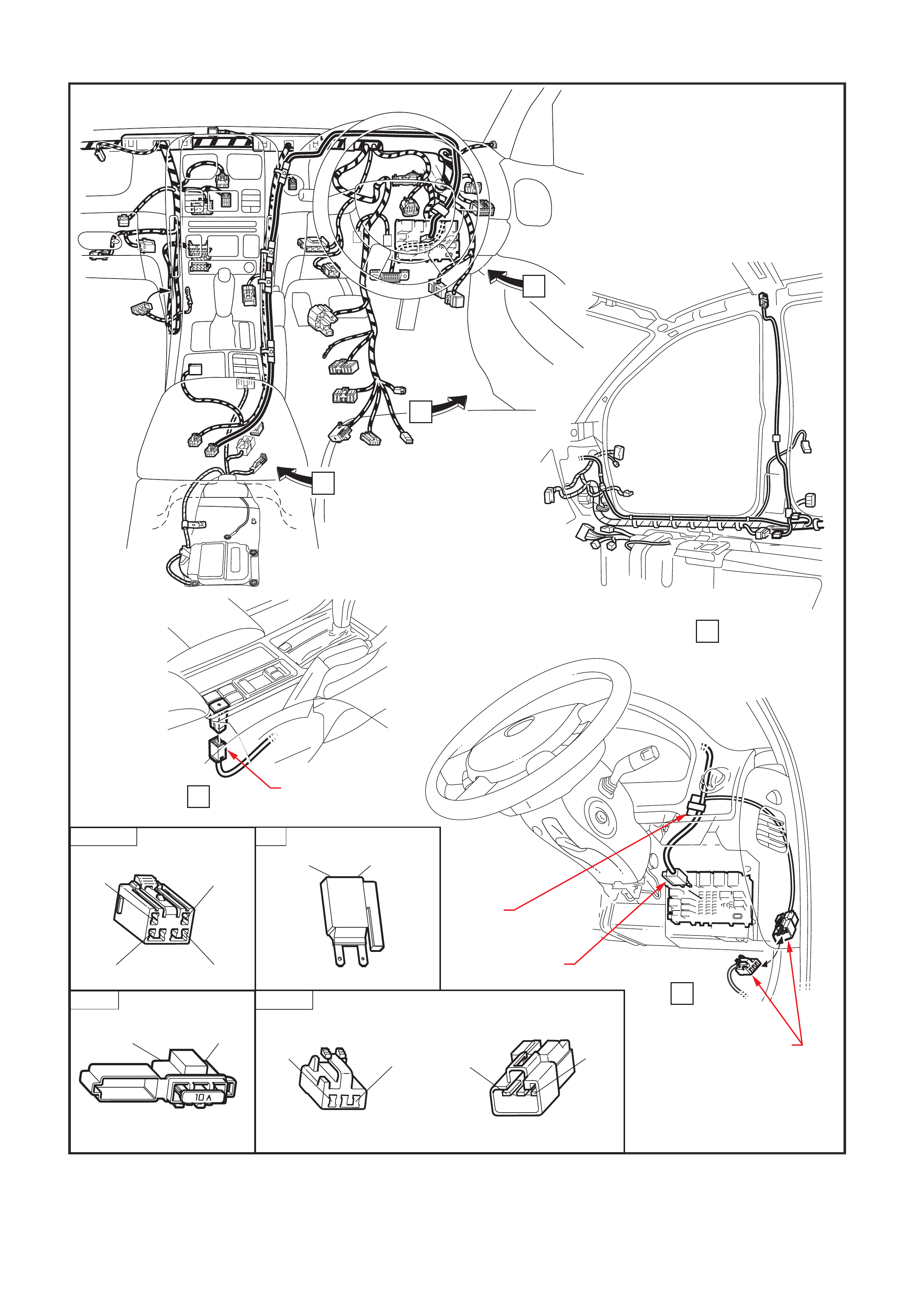 10 A