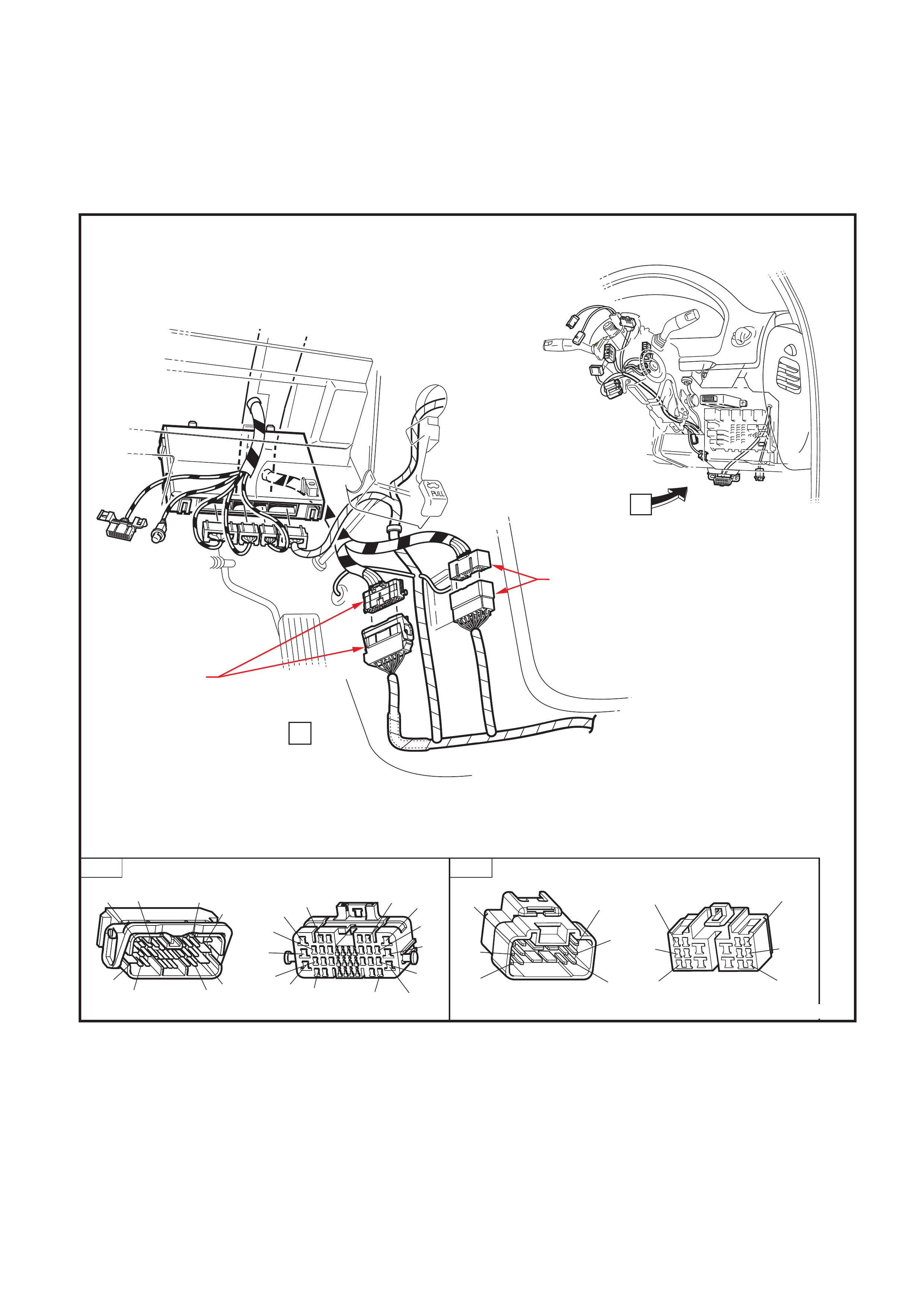 PULL