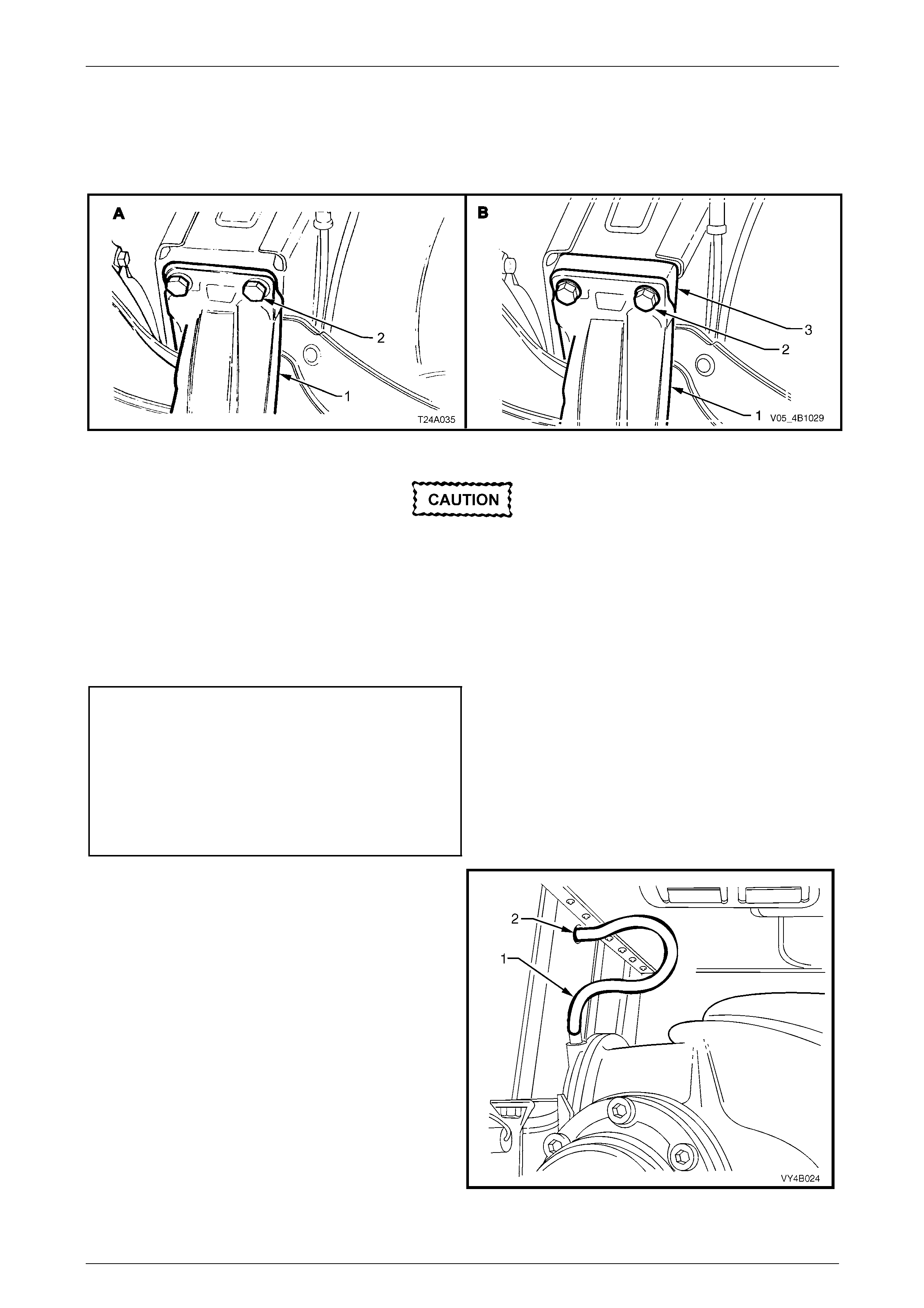 A

2

1

T24A035

B

3

2

1

V05_4B1029

CAUTION

2

1

VY4B024