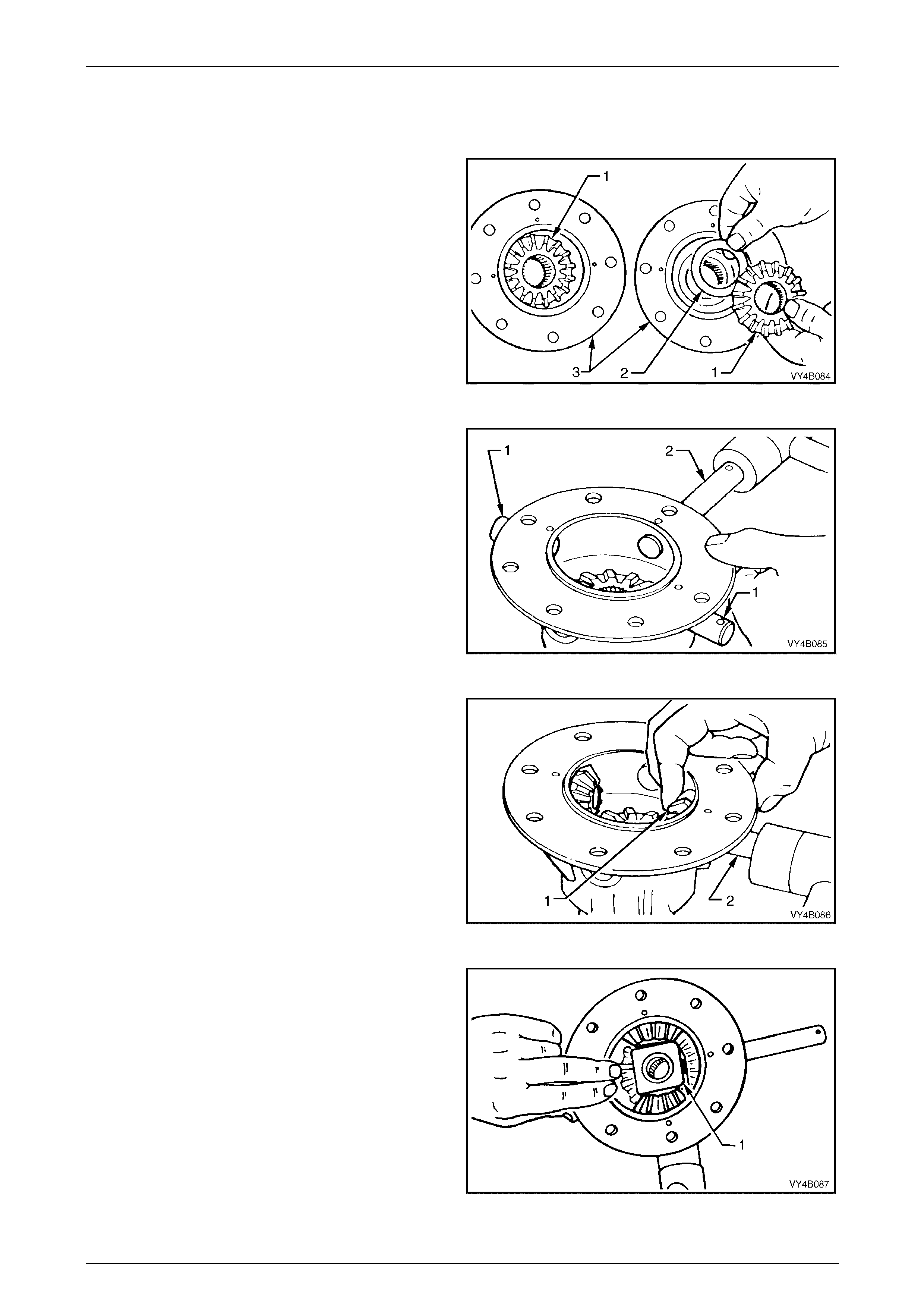 1

3
2
1
VY4B084

1
2
1
VY4B085

1
2
VY4B086

1
VY4B087