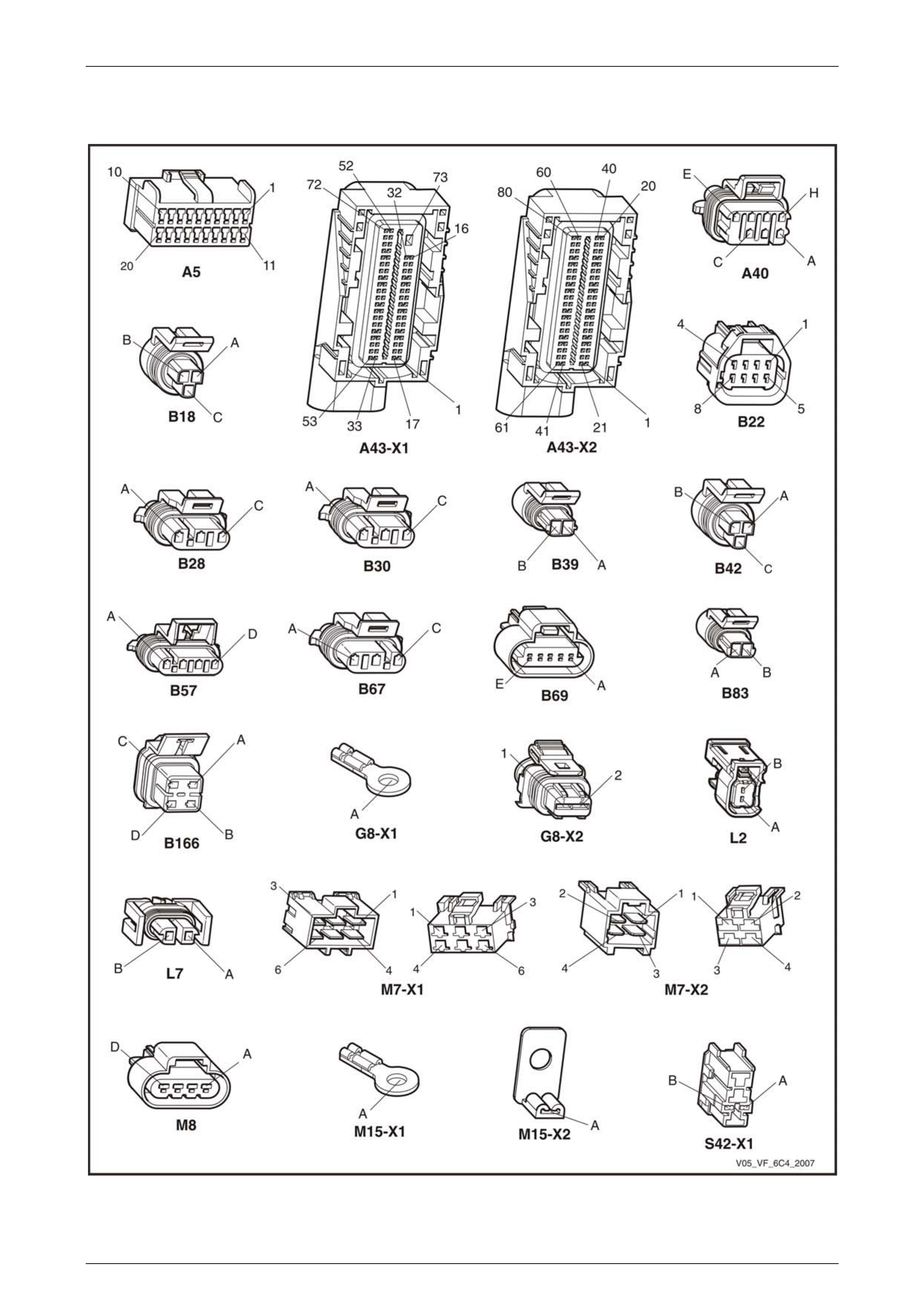 10
1
20
11
A5

52
72
32
73
16
53
33
17
1
A43-X1

60
40
80
20
61
41
21
1
A43-X2

E
H
C
A
A40

B
A
C
B18

4
1
8
5
B22

A
C
B28

A
C
B30

B
A
B39

B
A
C
B42

A
D
B57

A
C
B67

E
A
B69

A
B
B83

C
A
D
B
B166

A
G8-X1

1
2
G8-X2

B
A
L2

B
A
L7

3
1
6
4
1
3
4
6
M7-X1

2
1
4
3
1
2
3
4
M7-X2

D
A
M8

A
M15-X1

A
M15-X2

B
A
S42-X1

V05_VF_6C4_2007