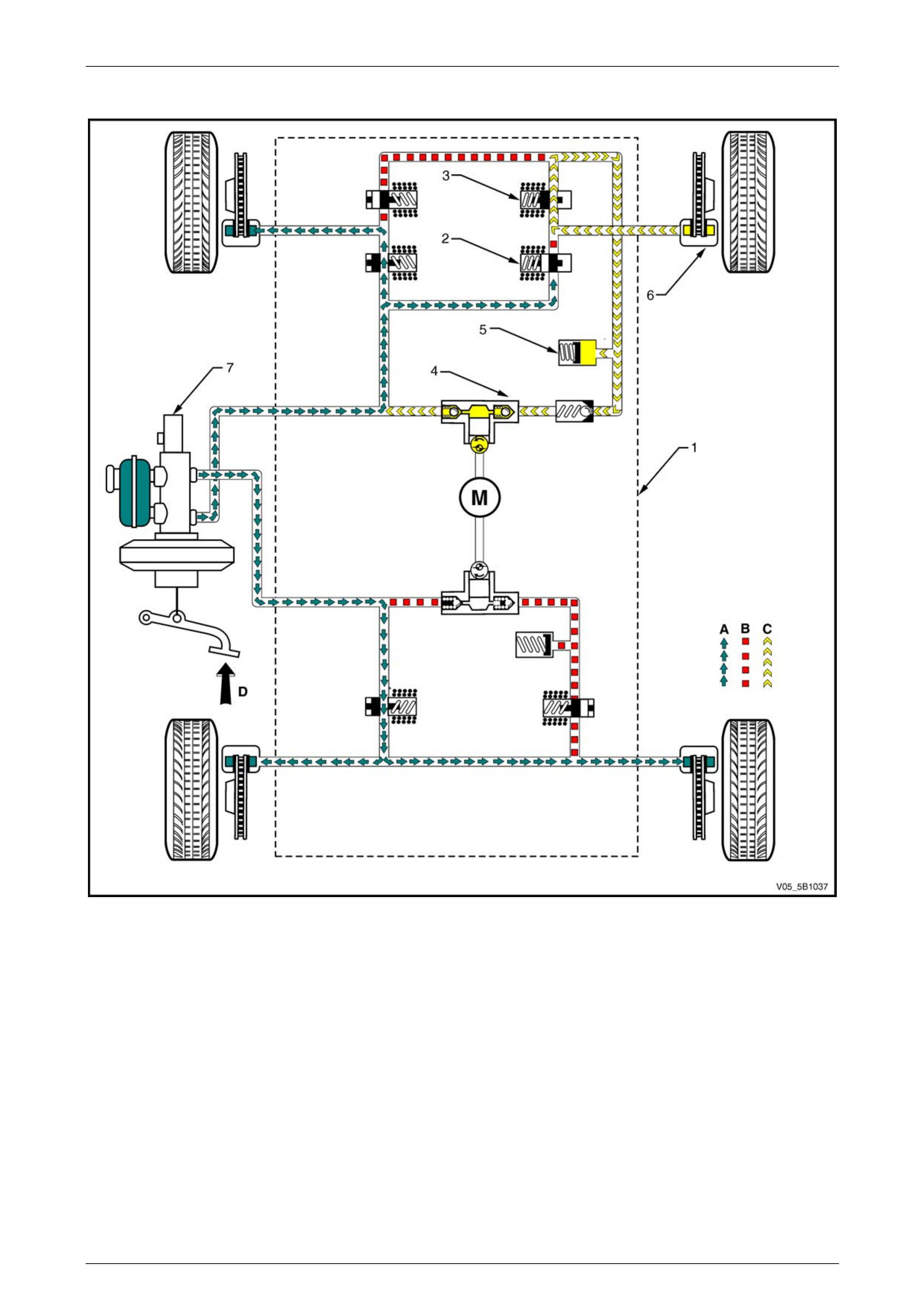 3
2
6
5
4
7
1
M
A B C
D
V05_5B1037