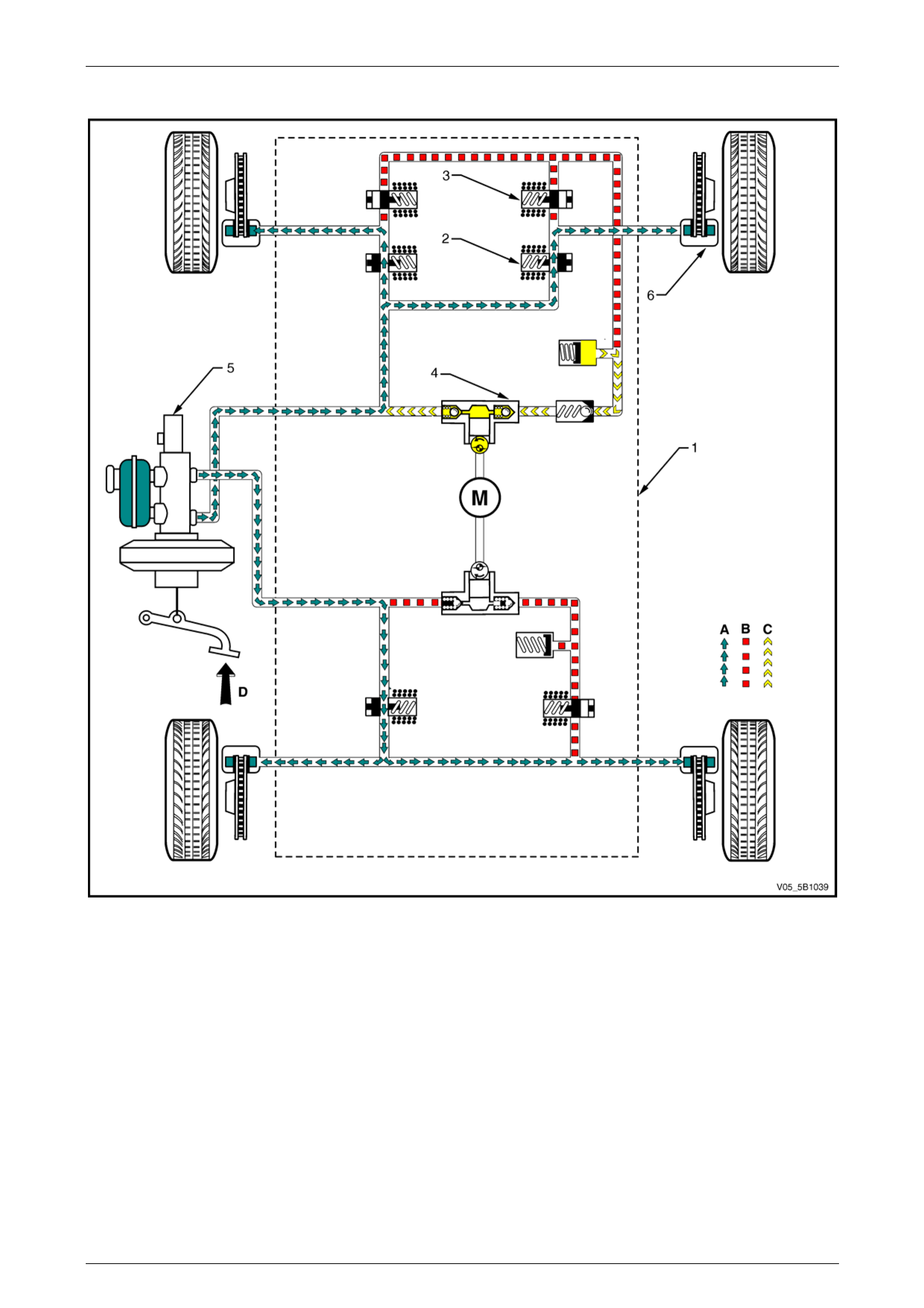 3
2
6
5
4
1
M
A B C
D
V05_5B1039