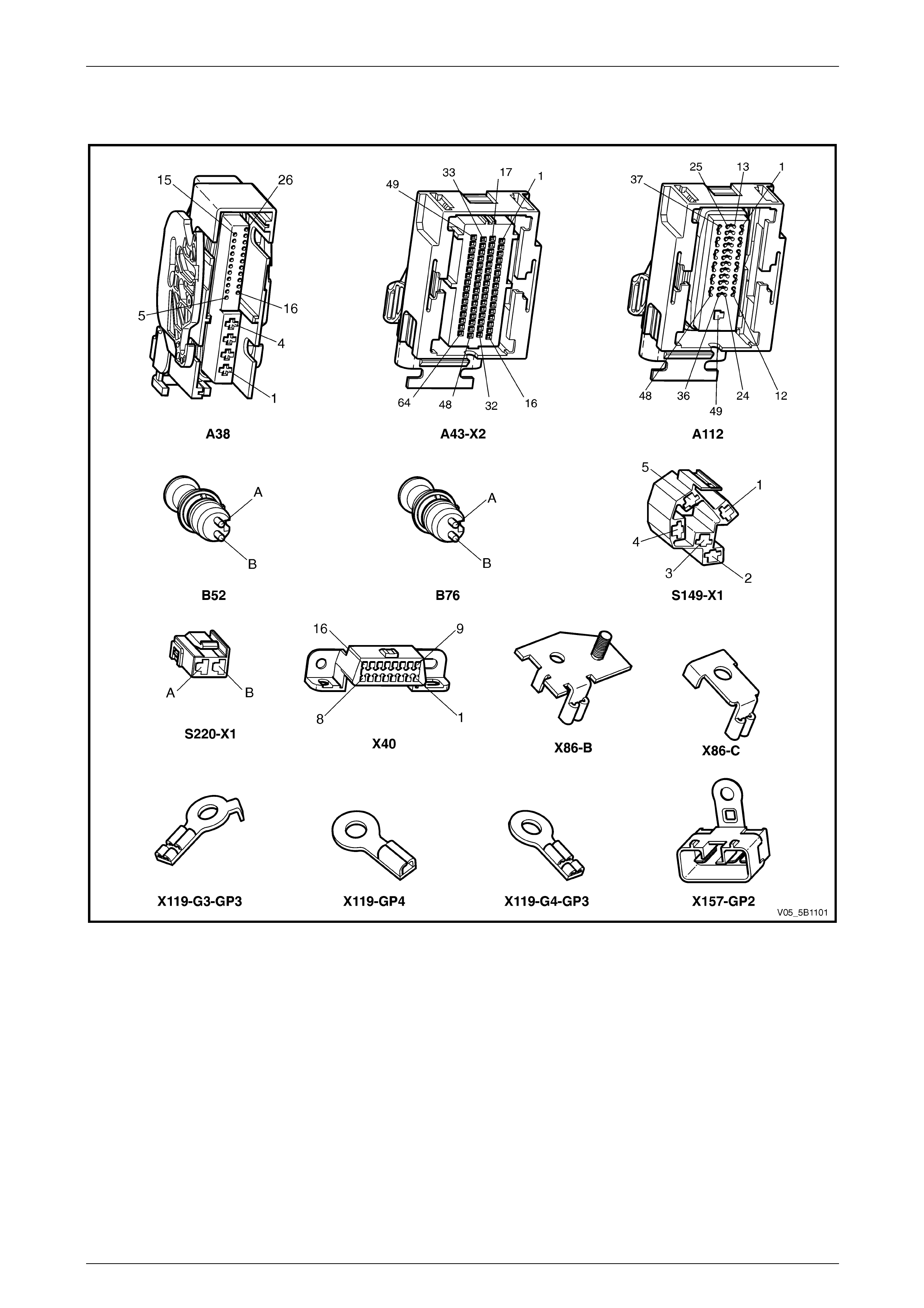 15
26
5
16
4
1
A38

49
33
17
1
64
48
32
16
A43-X2

37
25
13
1
48
36
49
24
12
A112

A
B
B52

A
B
B76

5
1
4
3
2
S149-X1

A
B
S220-X1

16
9
8
1
X40

X86-B

X86-C

X119-G3-GP3

X119-GP4

X119-G4-GP3

X157-GP2

V05_5B1101