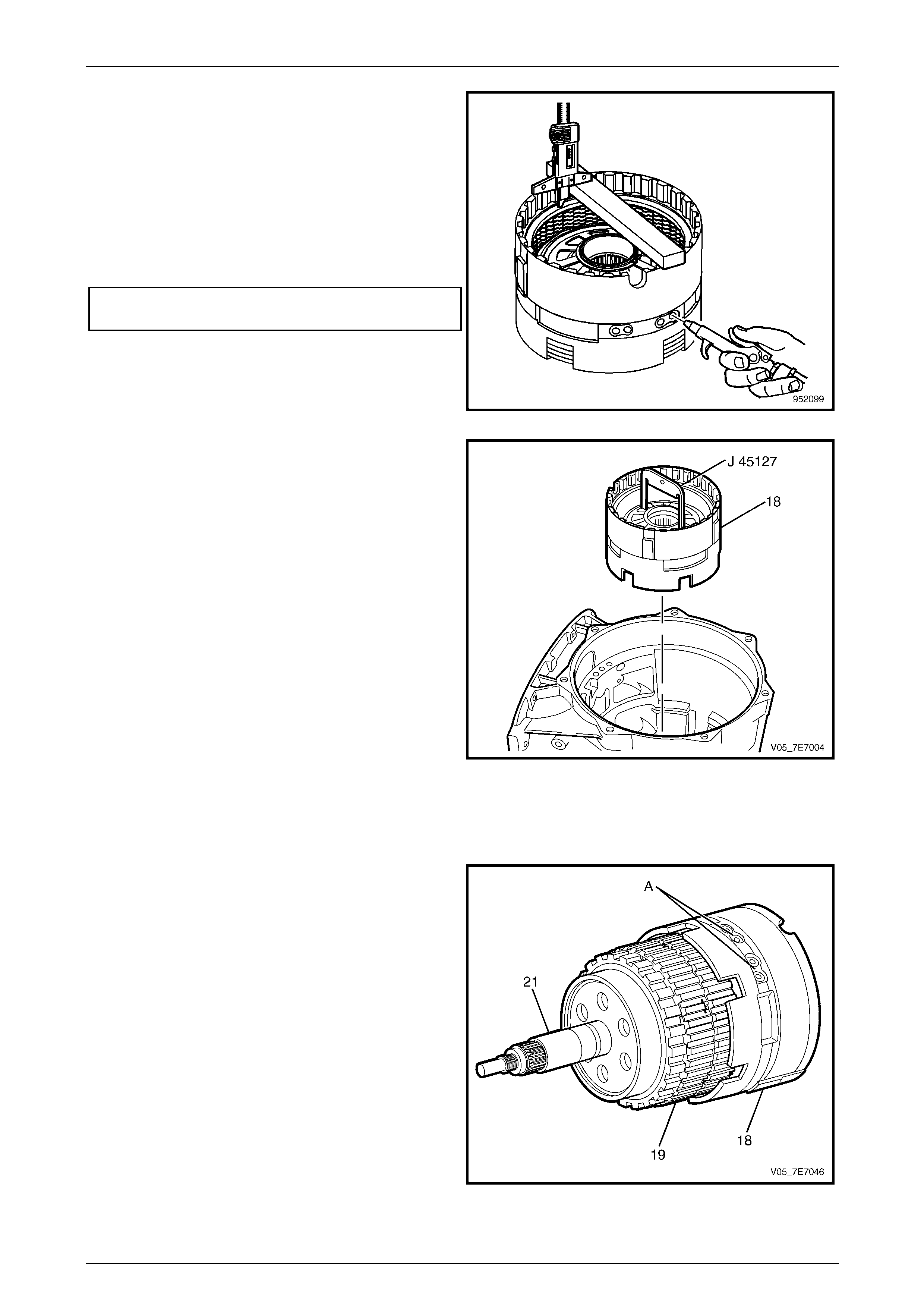 952099

J 45127
18
V05_7E7004

A
21
19
18
V05_7E7046