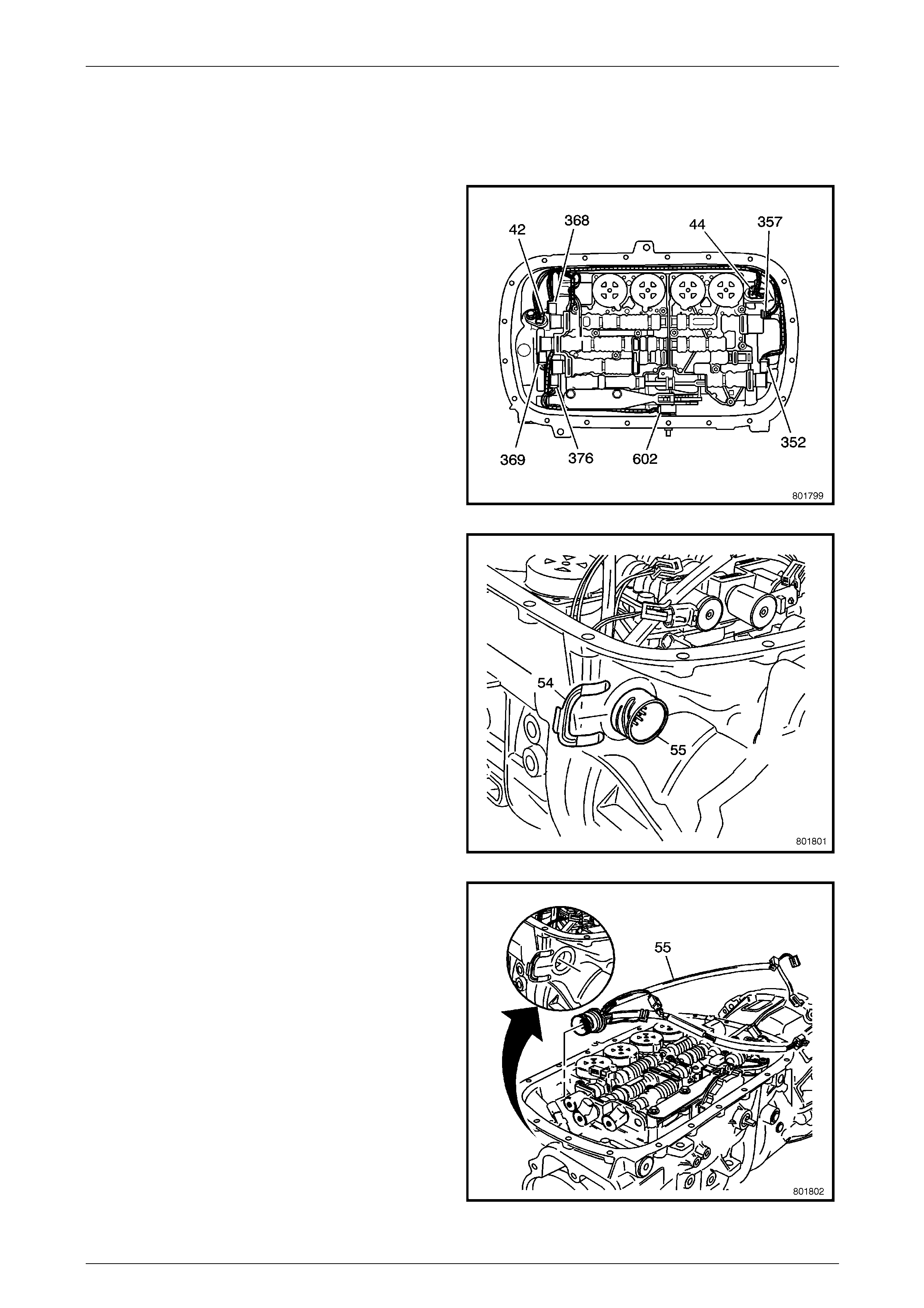 42
368
44
357
369
376
602
352
801799

54
55
801801

55
801802