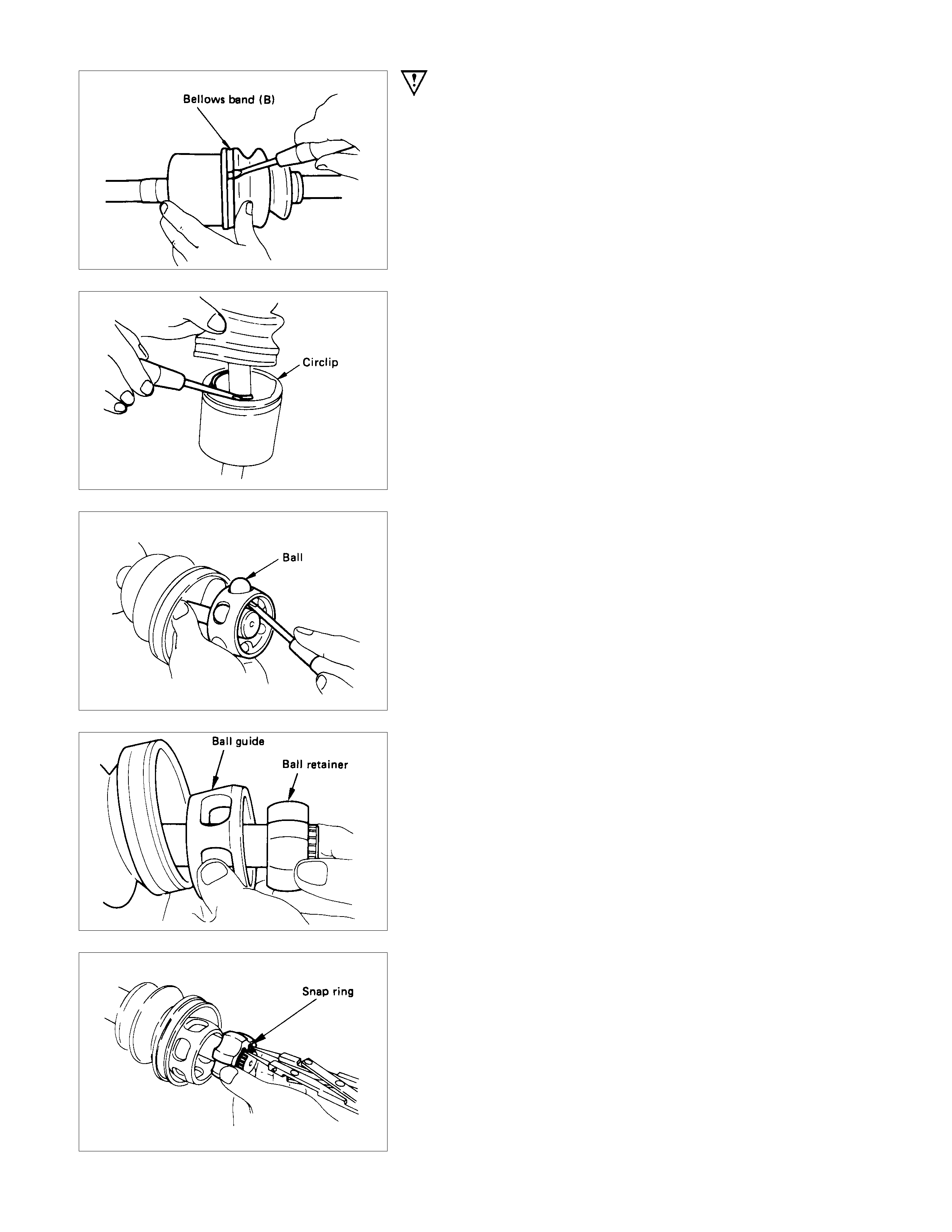 Bellows band (B)

Circlip

Ball

Ball guide

Ball retainer

Snap ring