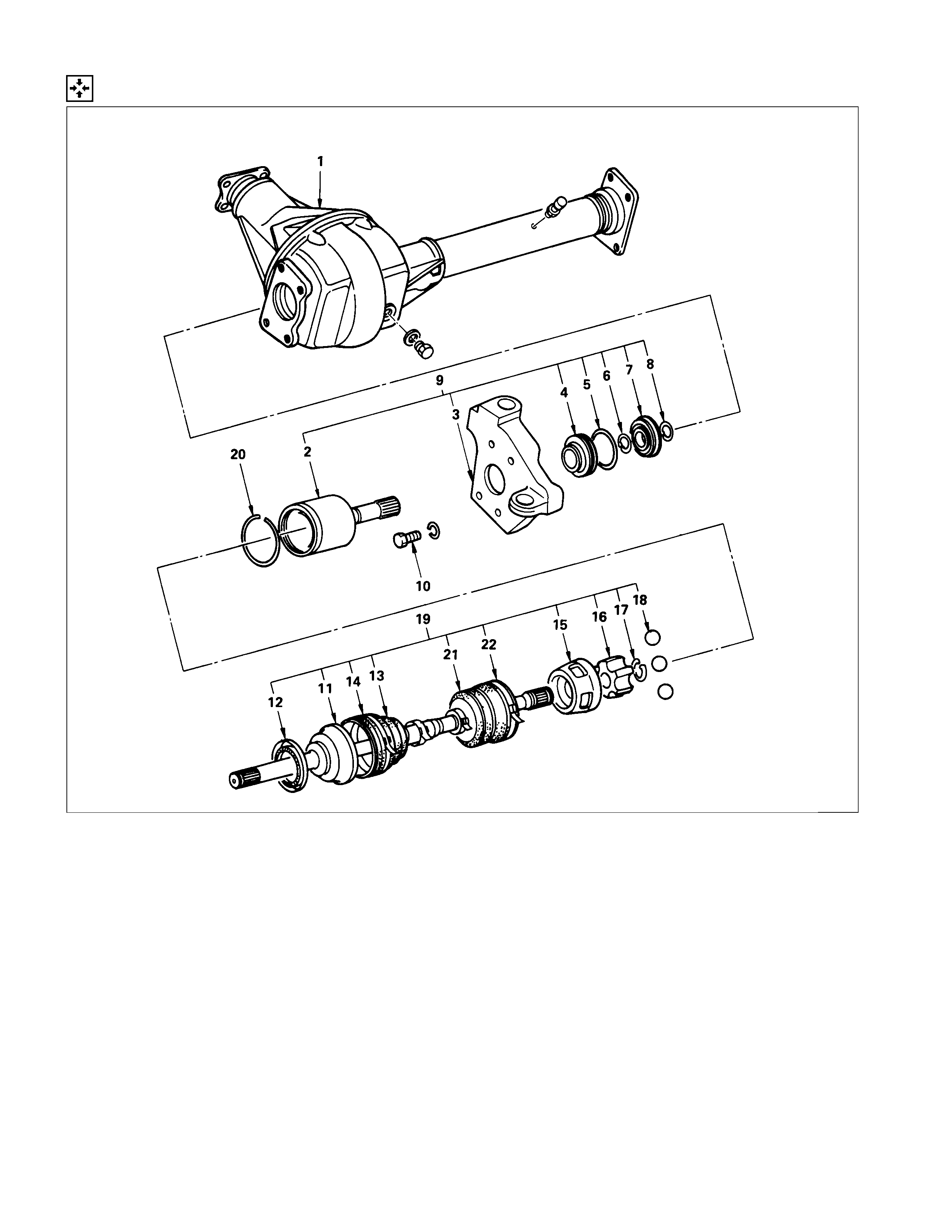 1

9

4 5 6 7 8

3

20

2

10

19

18

15 16 17

21 22

11 14 13

12