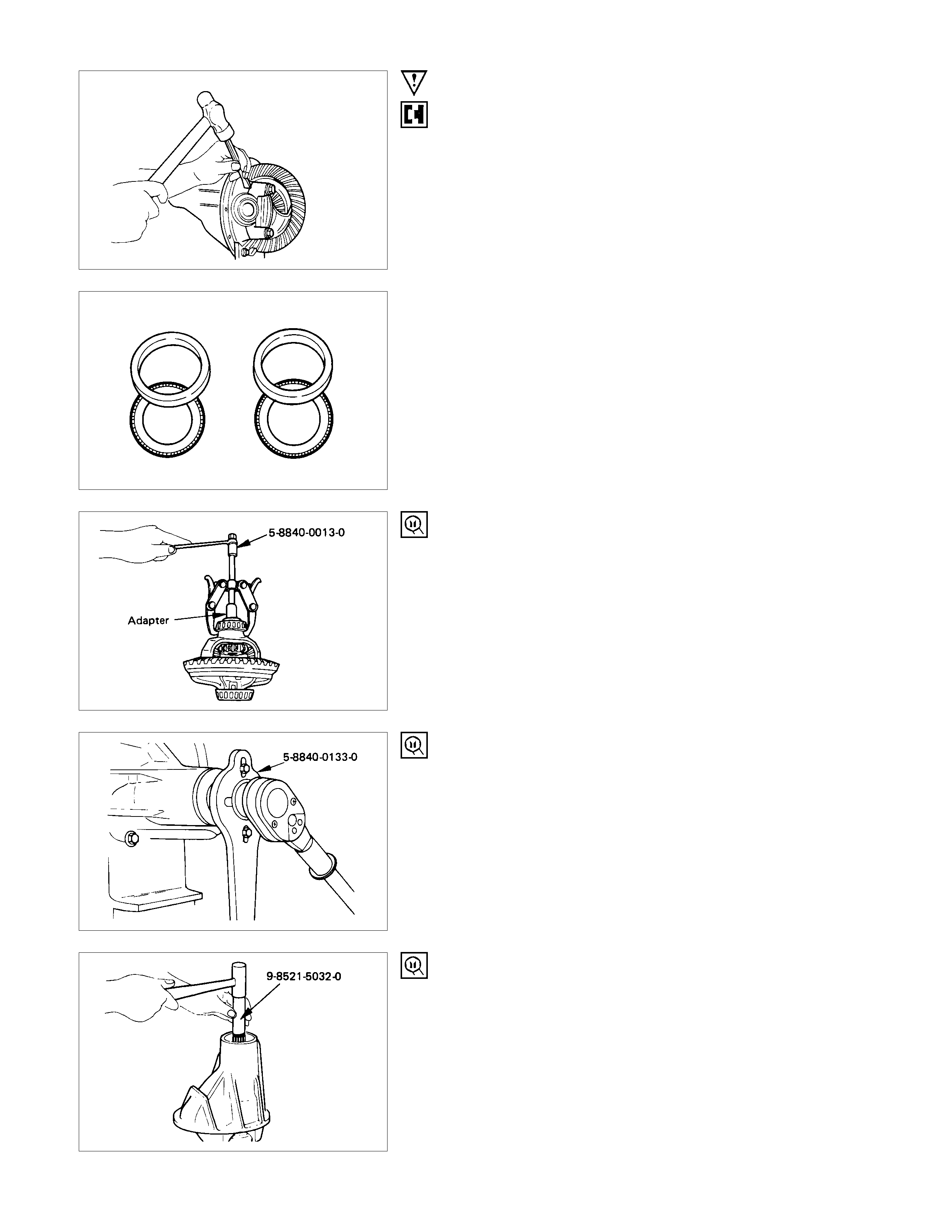 5-8840-0013-0

Adapter

5-8840-0133-0

9-8521-5032-0