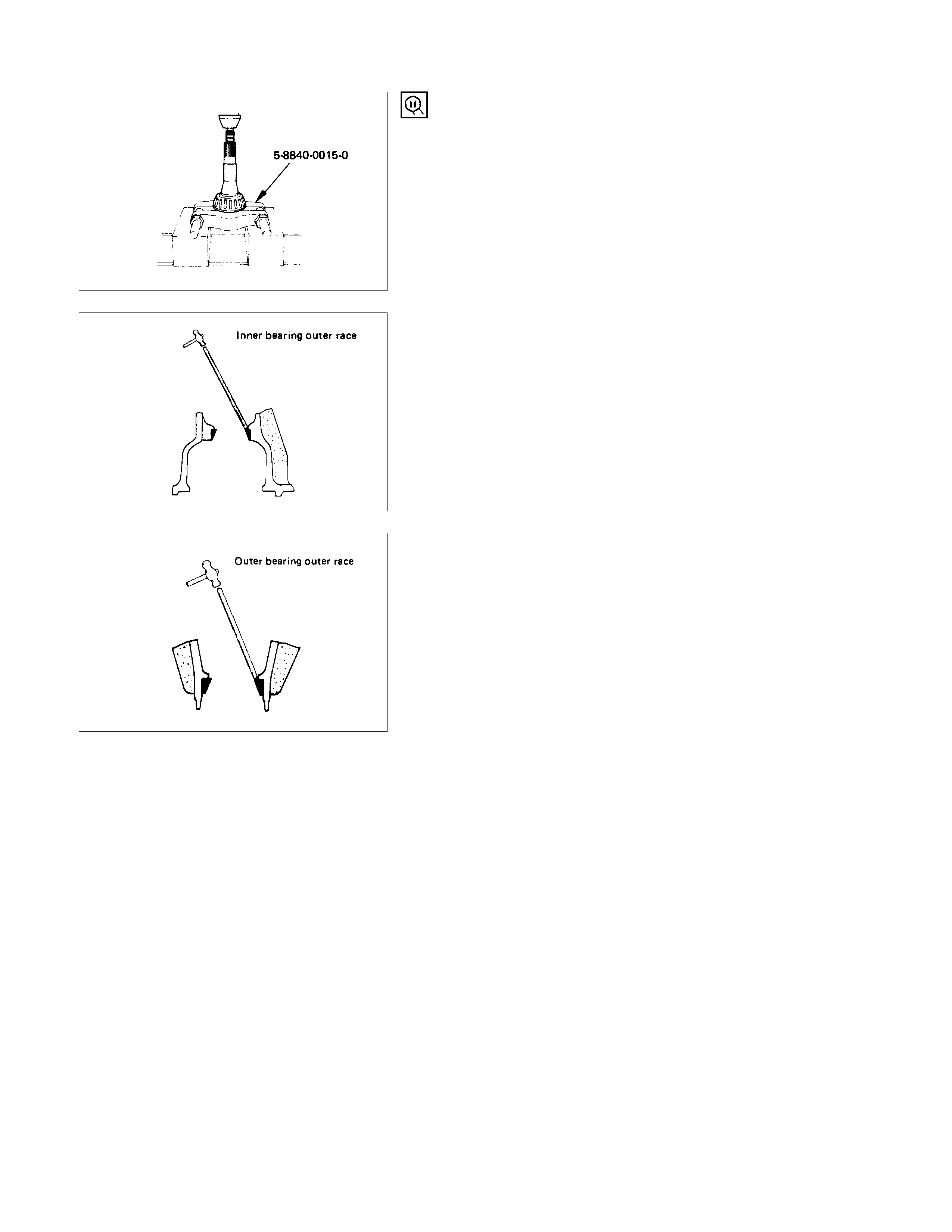 5-8840-0015-0

Inner bearing outer race

Outer bearing outer race