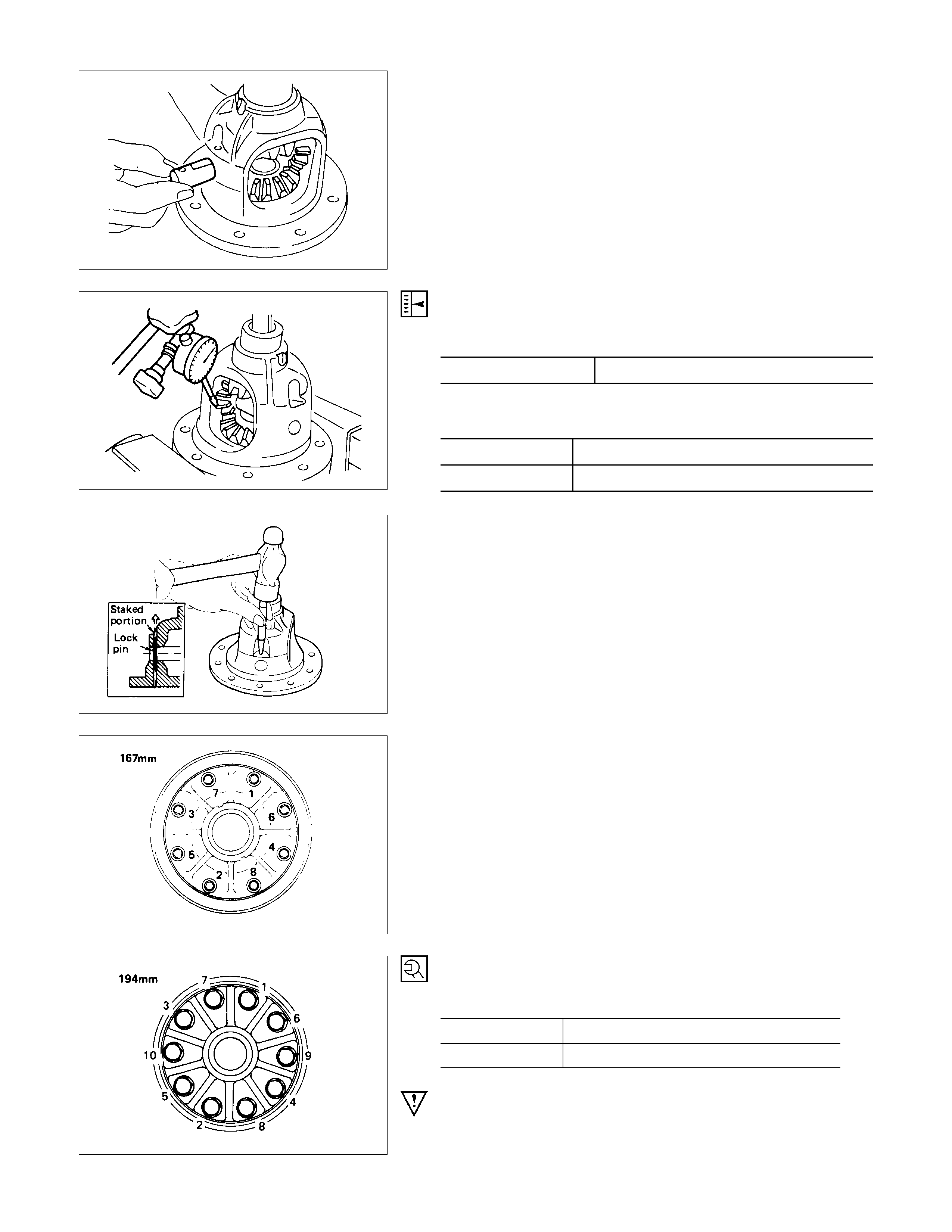 Staked portion
Lock pin

167mm
7
1
3
6
5
4
2
8

194mm
7
1
3
6
10
9
5
4
2
8