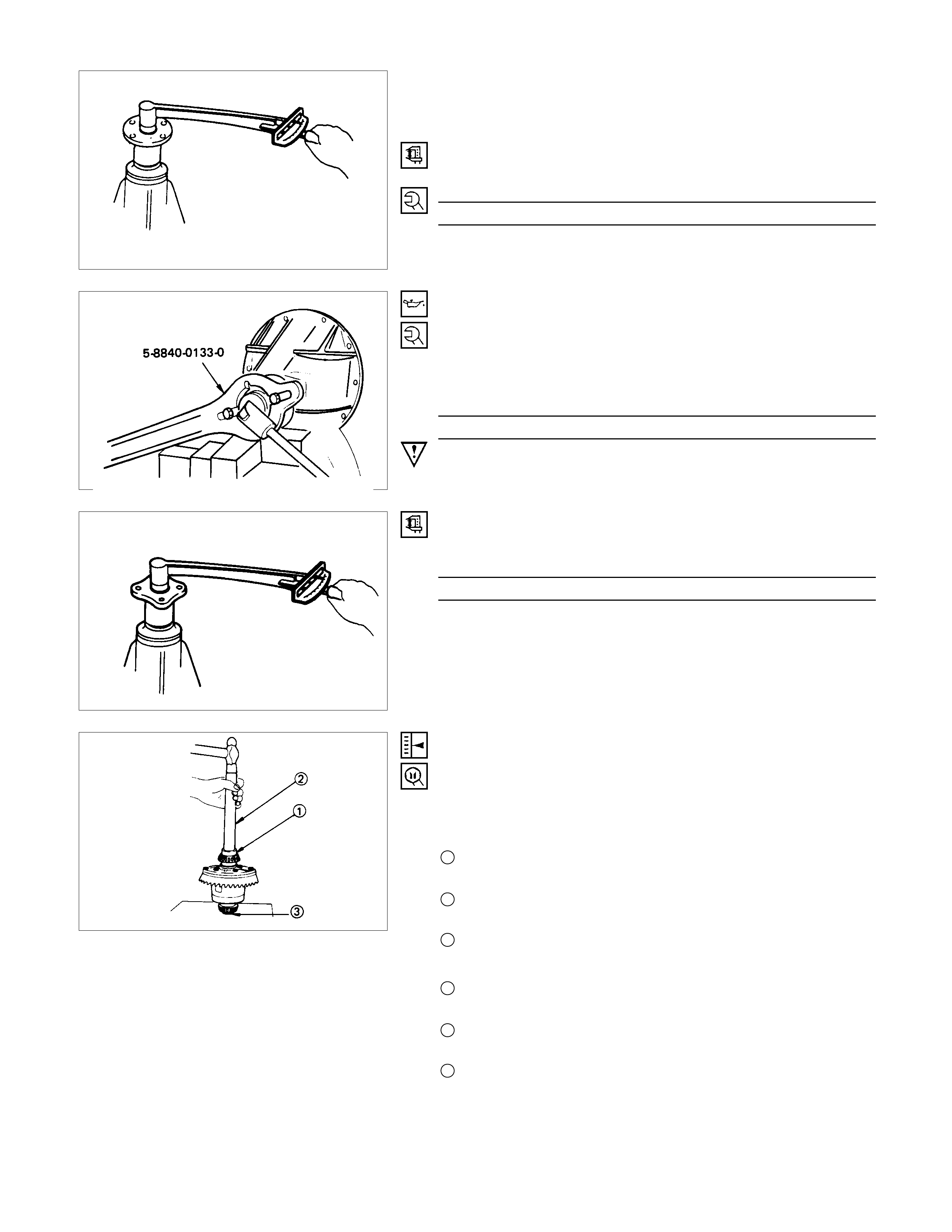 5-8840-0133-0

②

①

③