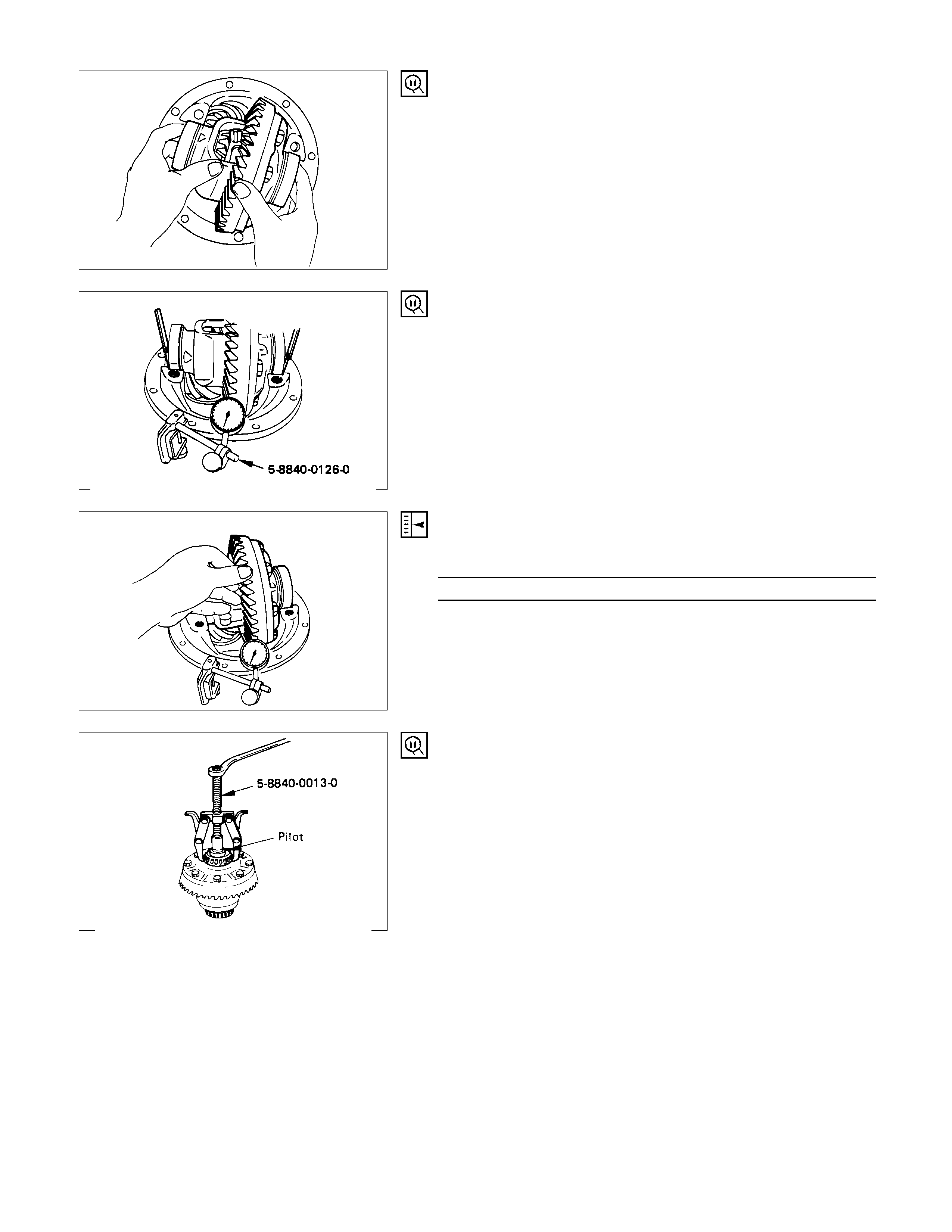 5-8840-0126-0

5-8840-0013-0

Pilot