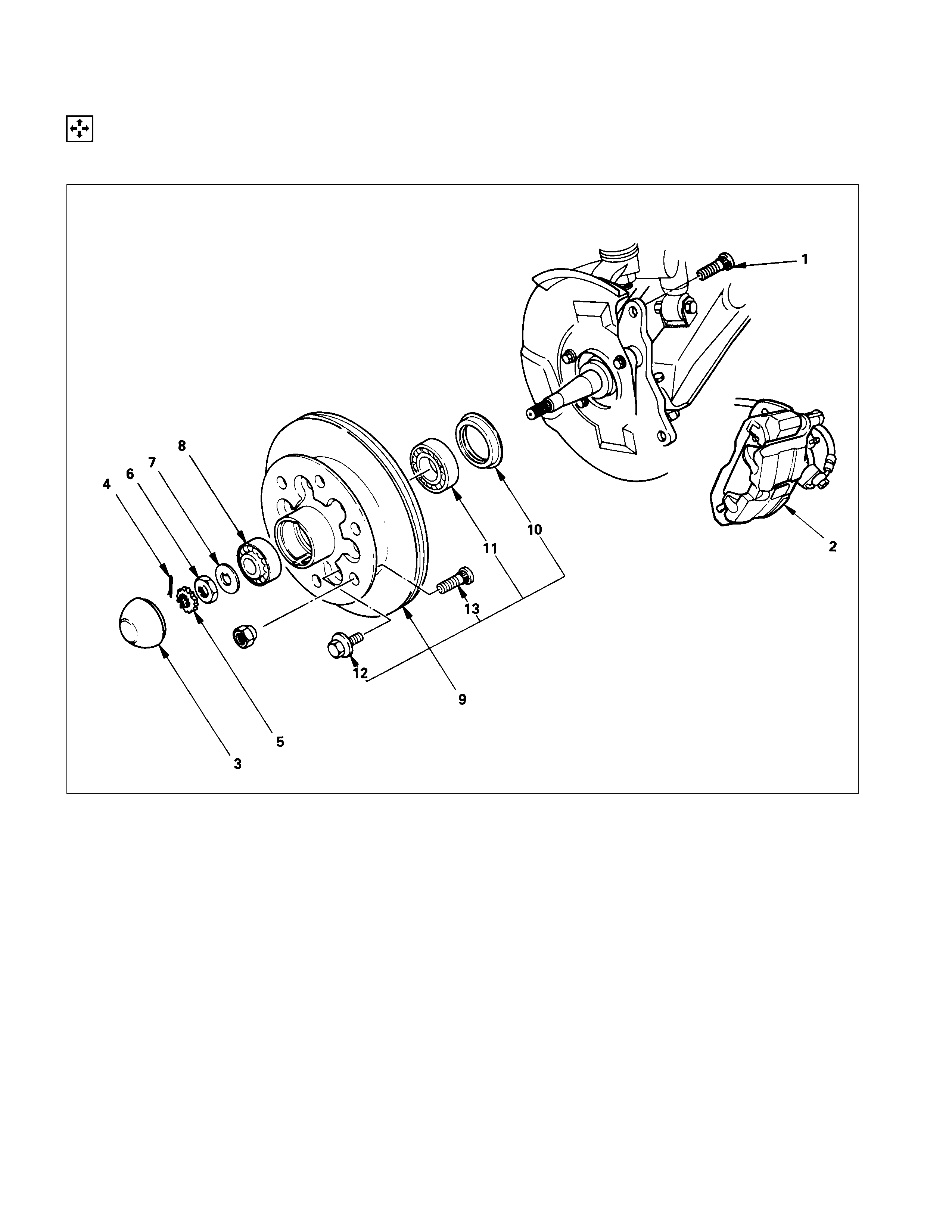 1
8
7
6
4
11
10
2
13
12
9
5
3