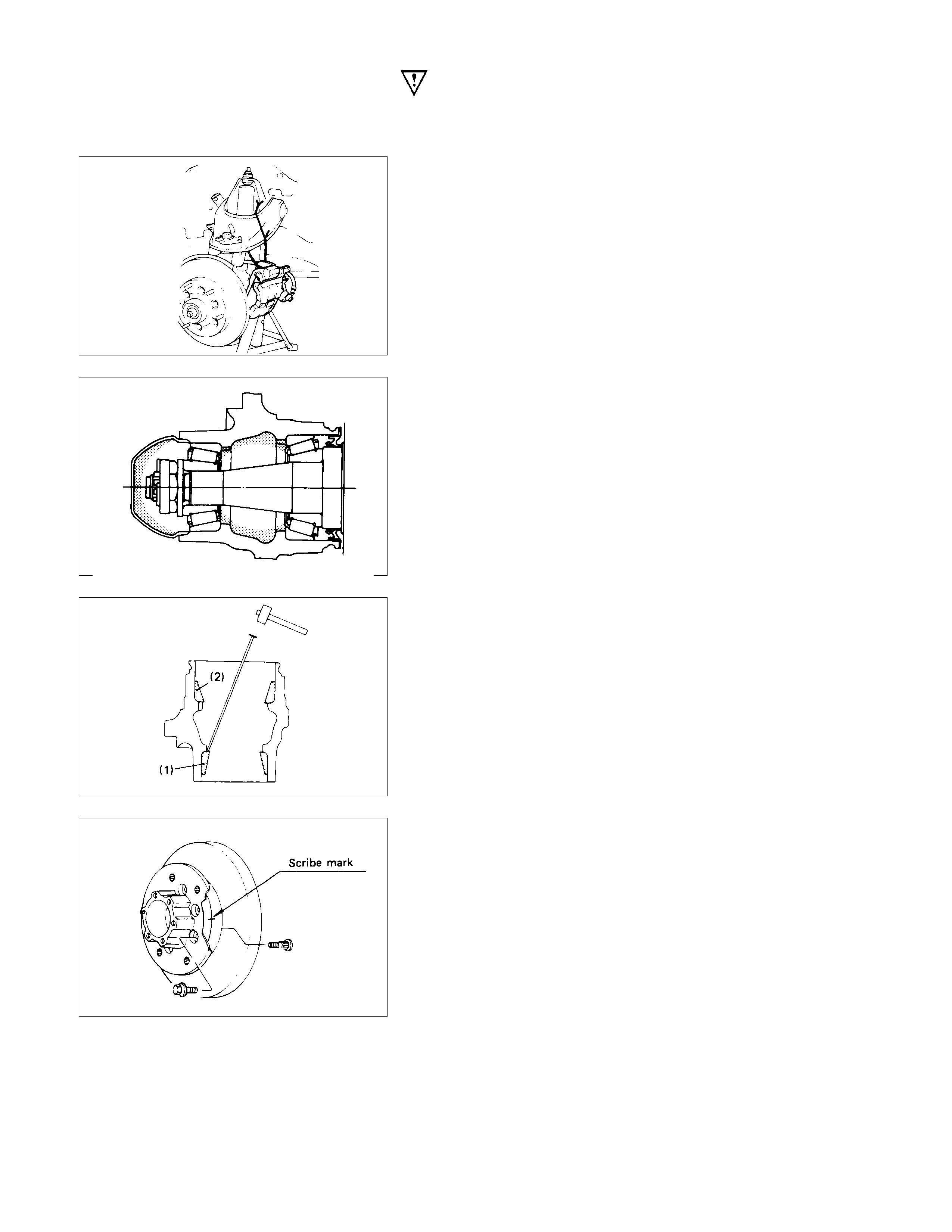 (2)

(1)

Scribe mark