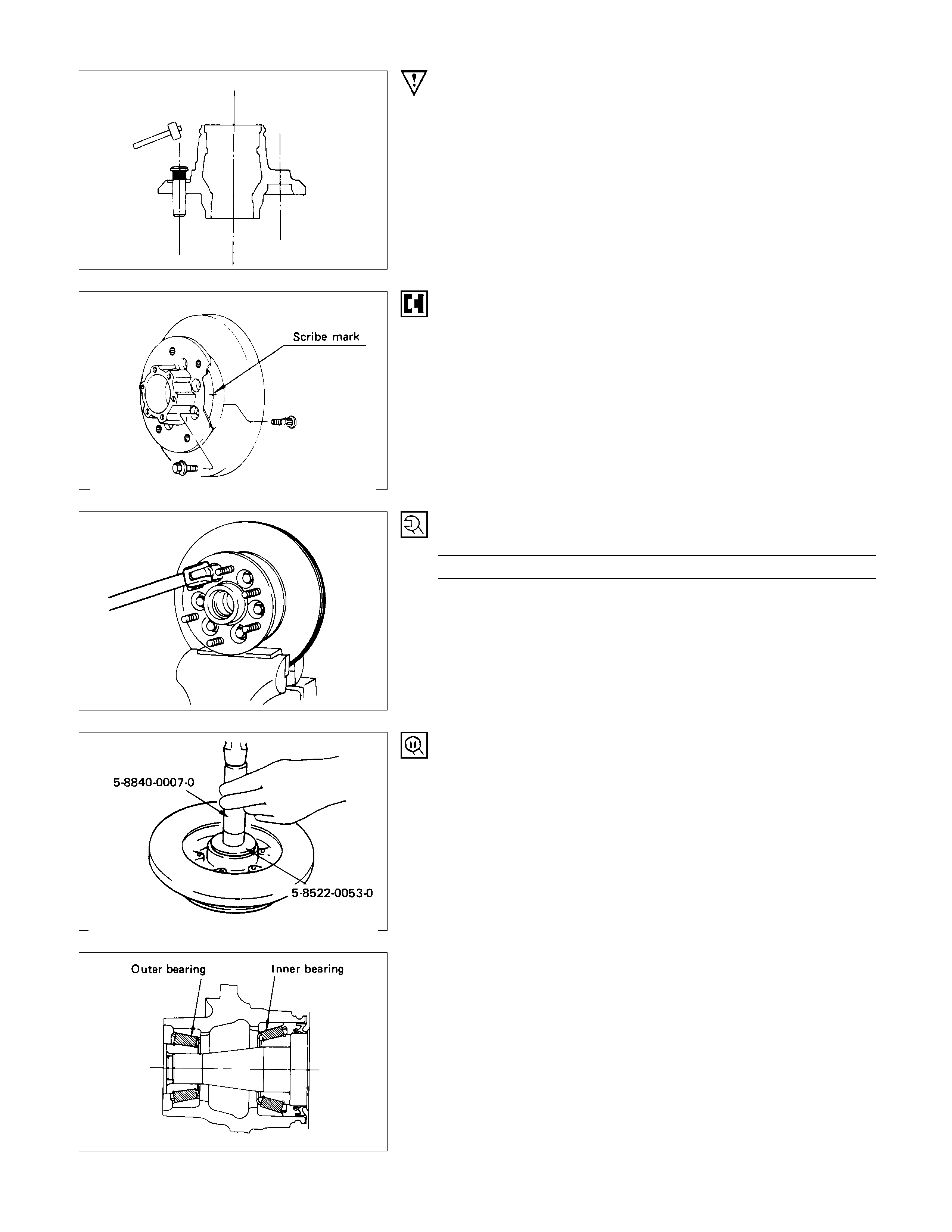 Scribe mark

5-8840-0007-0

5-8522-0053-0

Outer bearing

Inner bearing