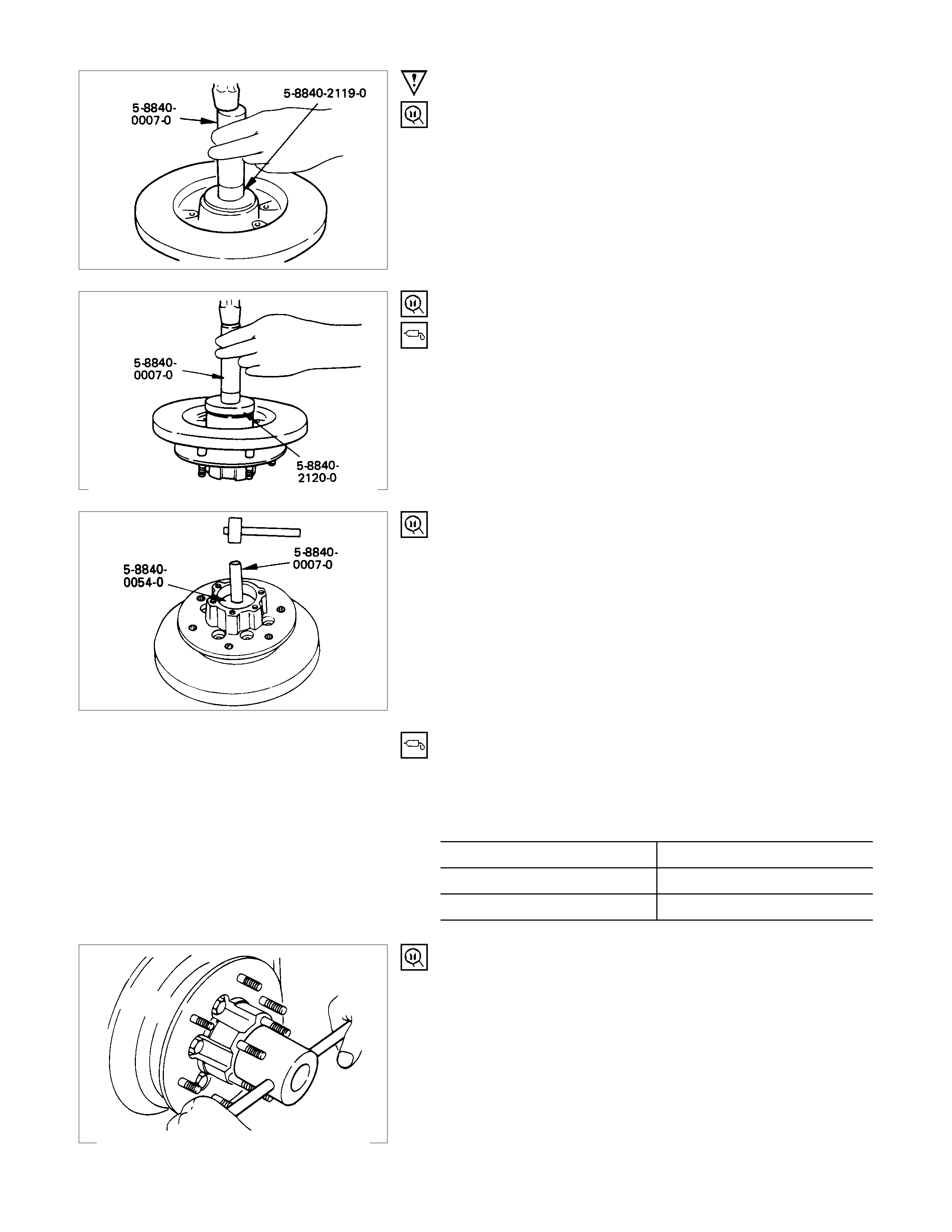 5-8840-0007-0

5-8840-2119-0

5-8840-0007-0

5-8840-2120-0

5-8840-0007-0

5-8840-0054-0