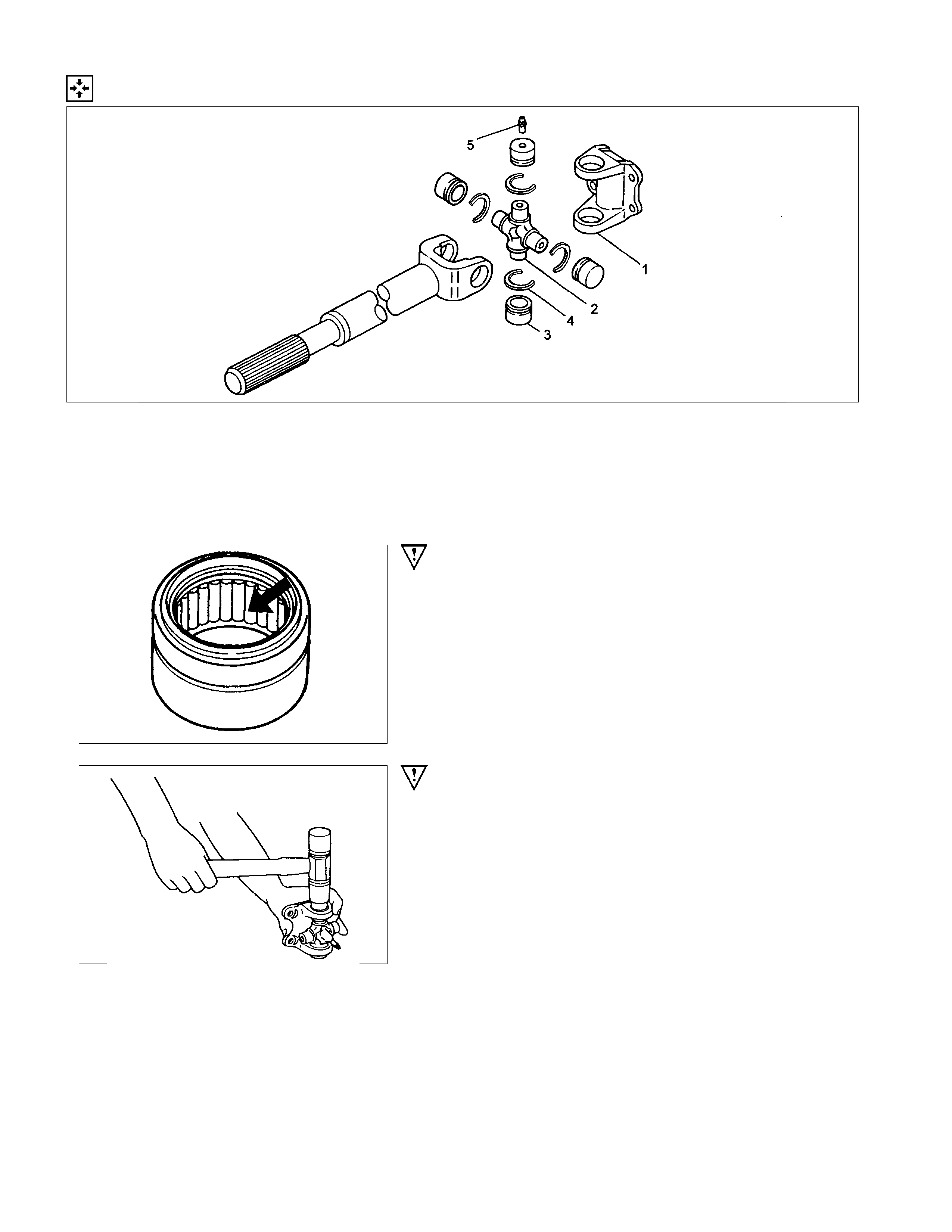 5

1

2

4

3