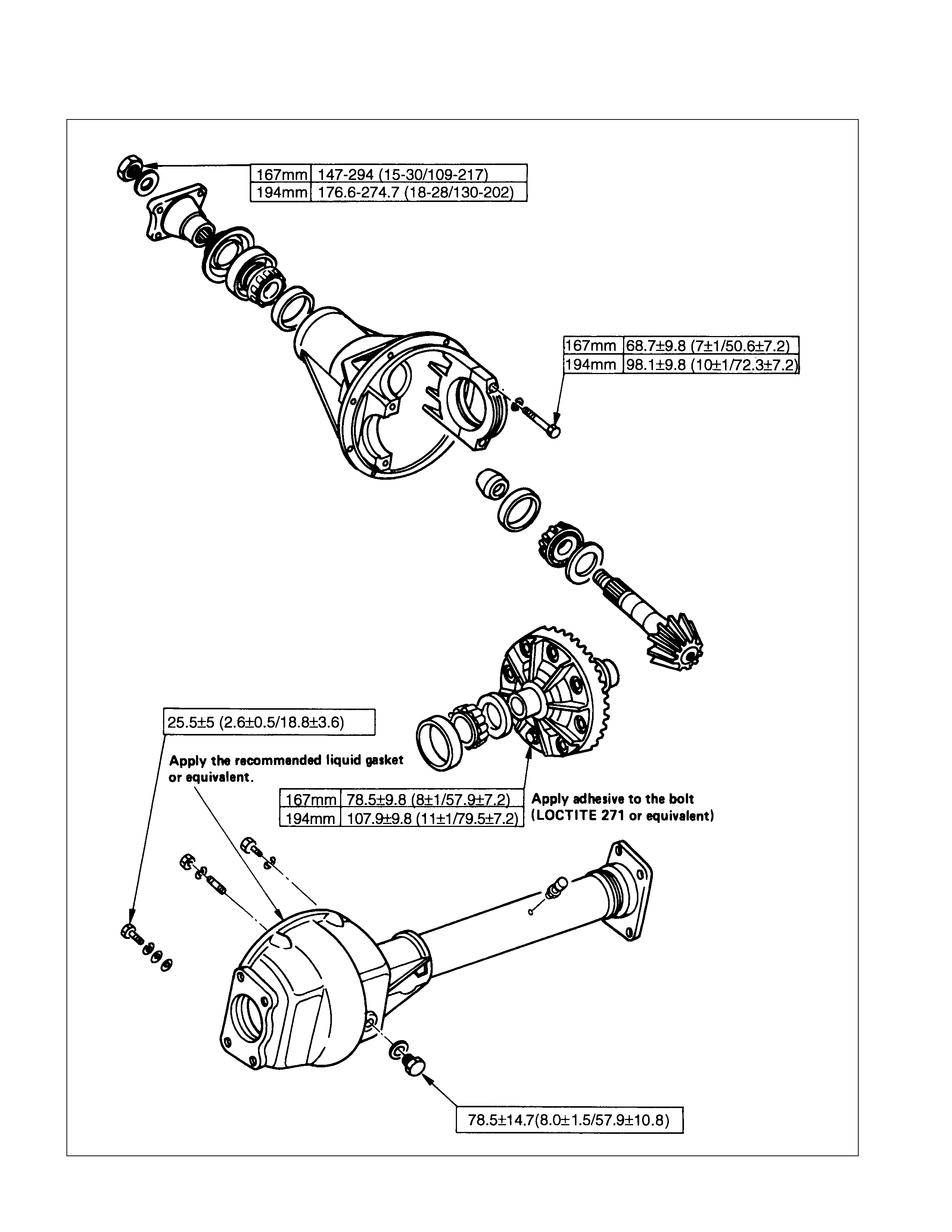 | 167mm | 147-294 (15-30/109-217) |
|---|---|
| 194mm | 176.6-274.7 (18-28/130-202) |

| 167mm | 68.7±9.8 (7±1/50.6±7.2) |
|---|---|
| 194mm | 98.1±9.8 (10±1/72.3±7.2) |

25.5±5 (2.6±0.5/18.8±3.6)

Apply the recommended liquid gasket or equivalent.

| 167mm | 78.5±9.8 (8±1/57.9±7.2) |
|---|---|
| 194mm | 107.9±9.8 (11±1/79.5±7.2) |

Apply adhesive to the bolt (LOCTITE 271 or equivalent)

78.5±14.7(8.0±1.5/57.9±10.8)