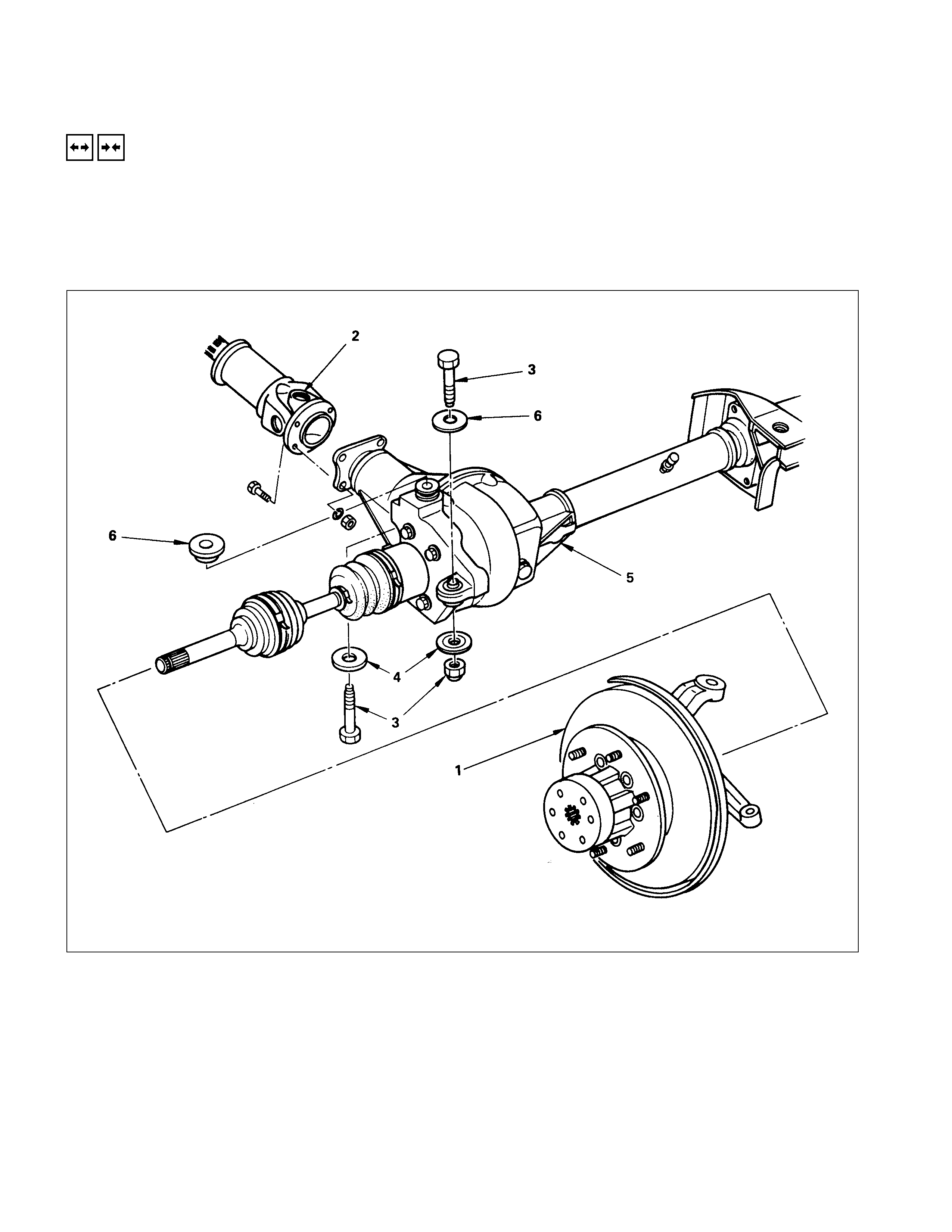 2
3
6
6
5
4
3
1