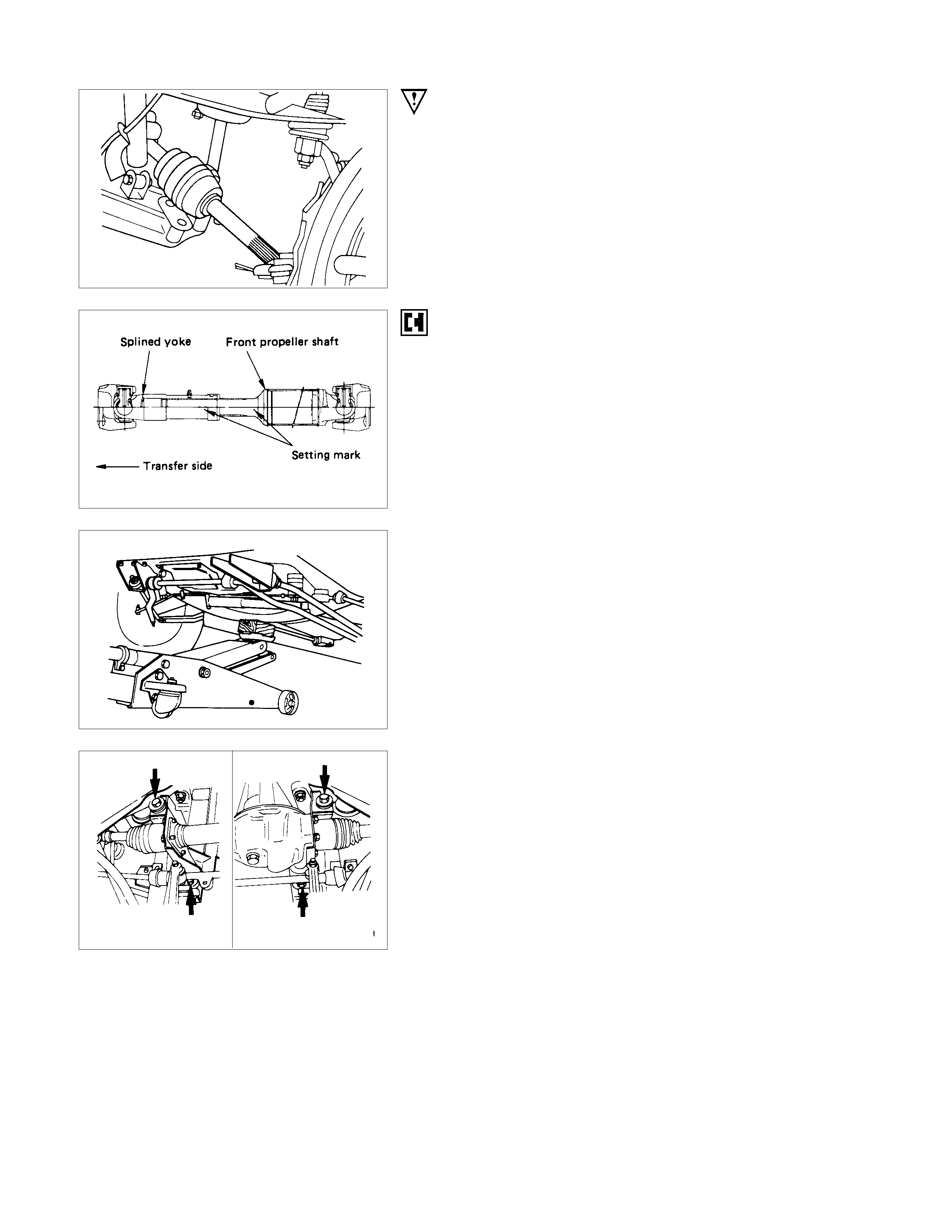 Splined yoke
Front propeller shaft
Setting mark
Transfer side