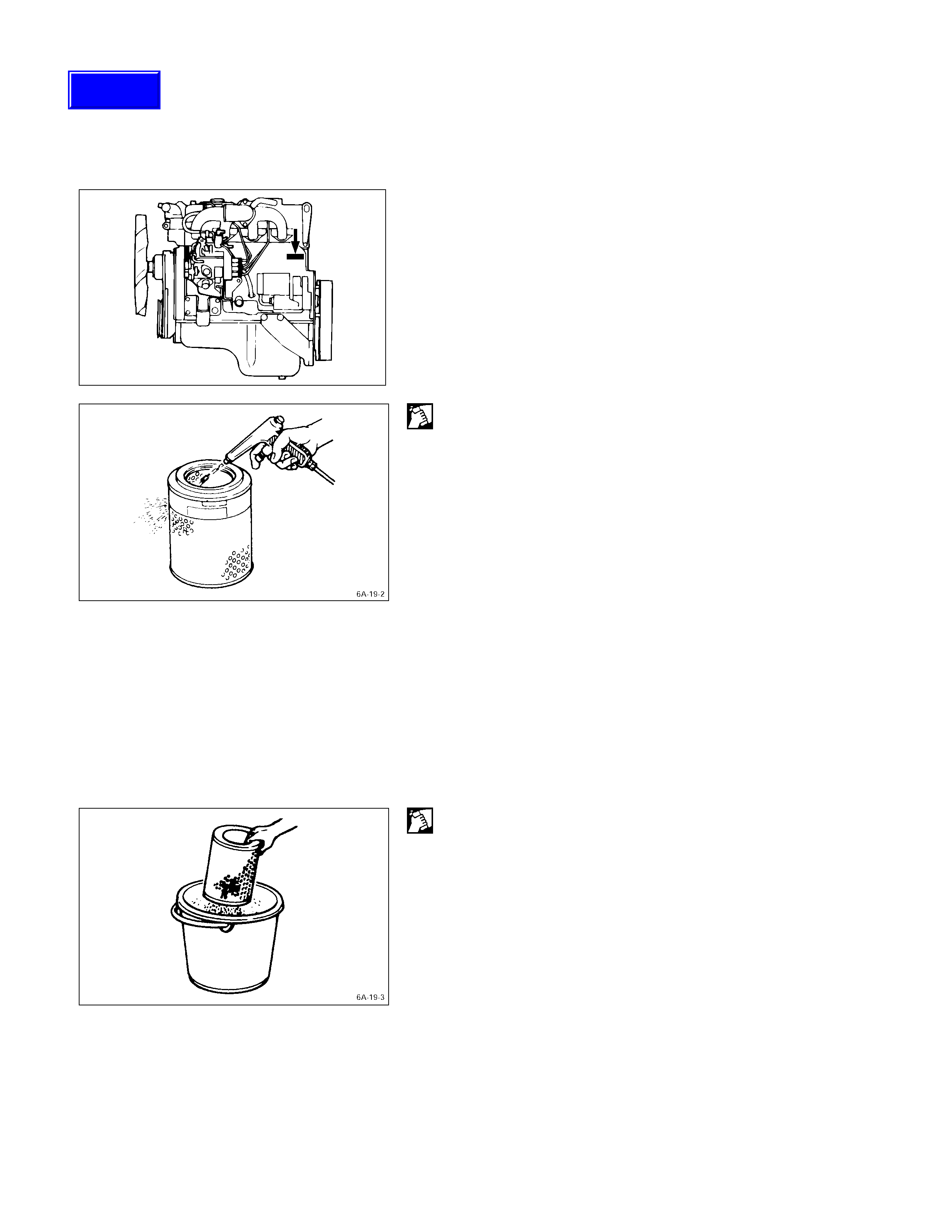 6A-19-2

6A-19-3