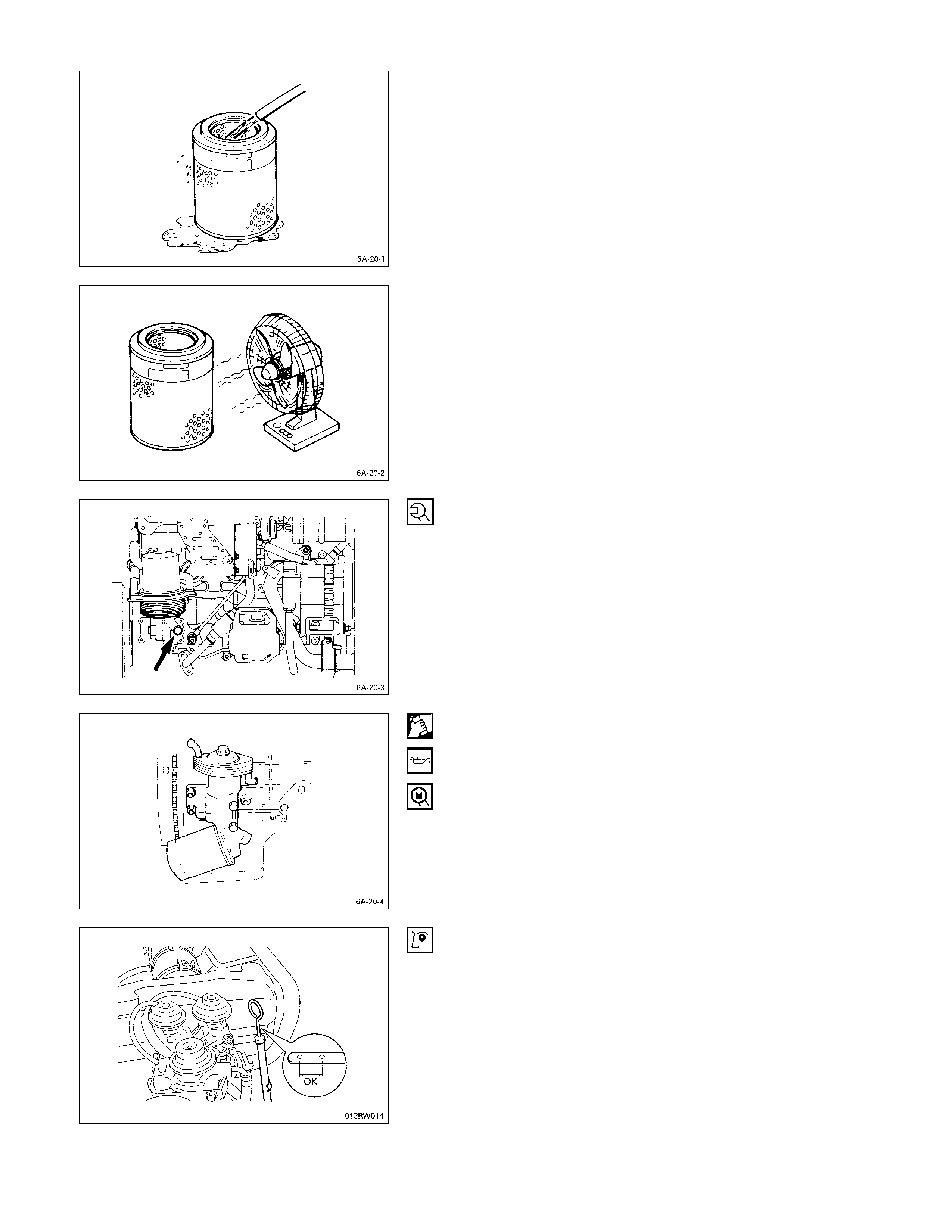 6A-20-1

6A-20-2

6A-20-3

6A-20-4

OK

013RW014