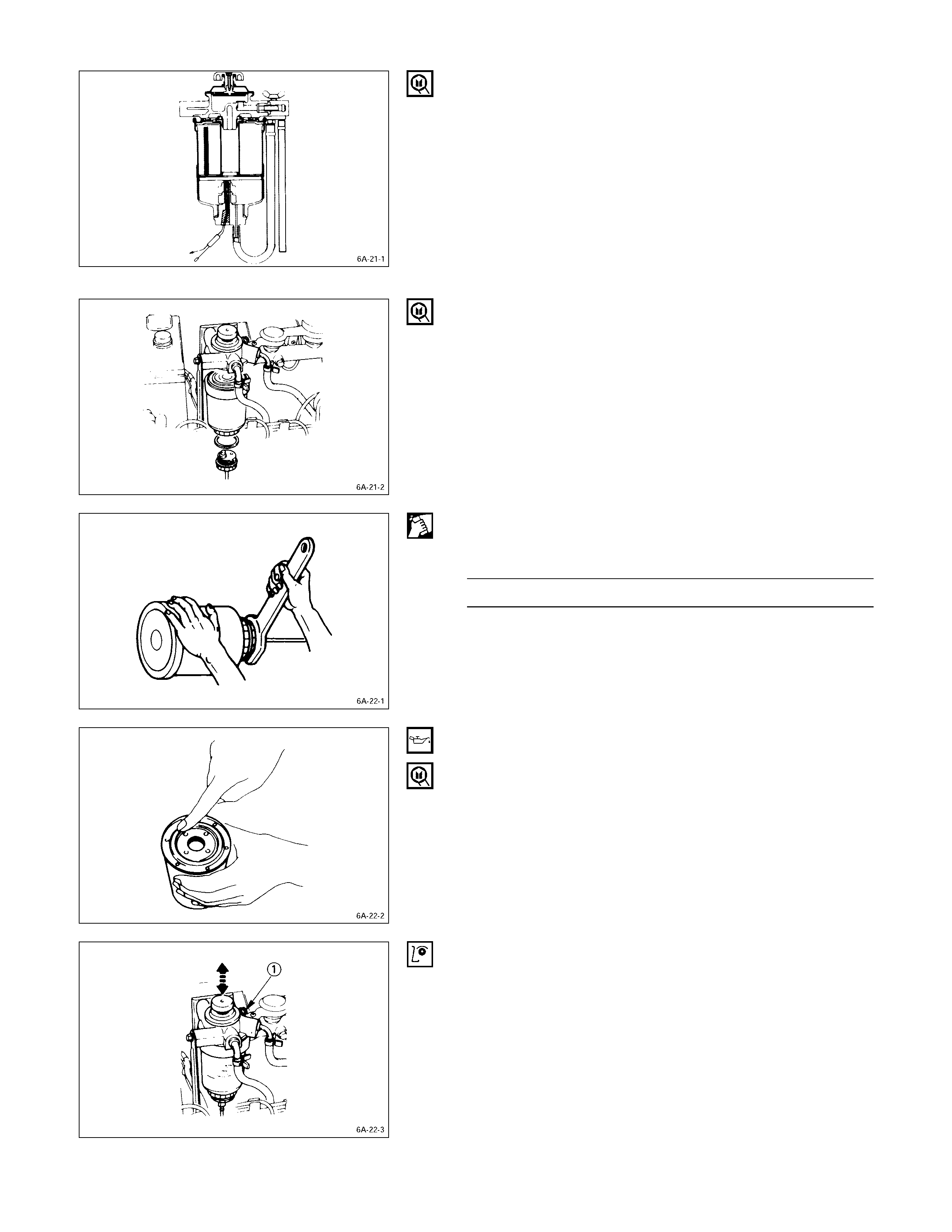 6A-21-1

6A-21-2

6A-22-1

6A-22-2

①

6A-22-3