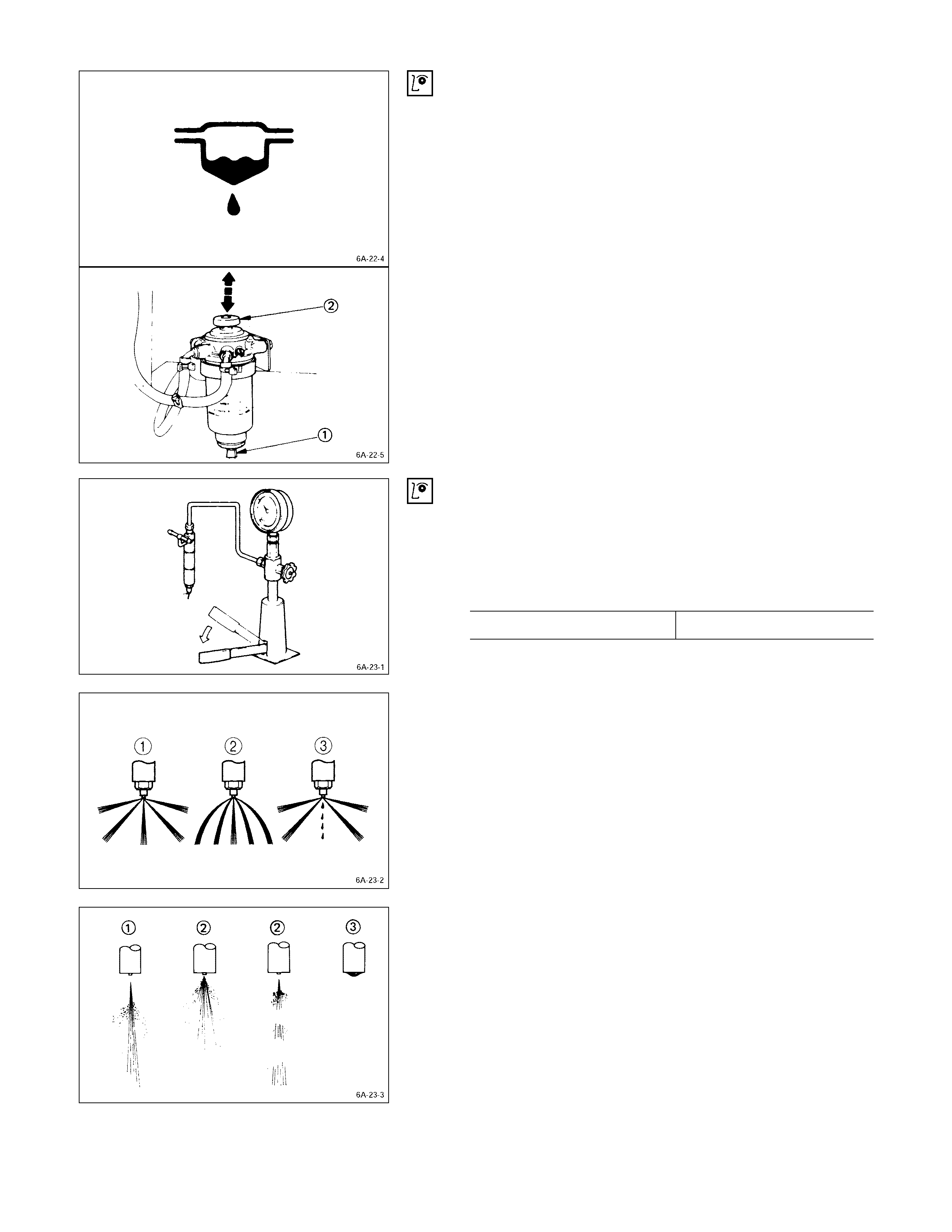 6A-22-4

②

①

6A-22-5

6A-23-1

① ② ③

6A-23-2

① ② ② ③

6A-23-3