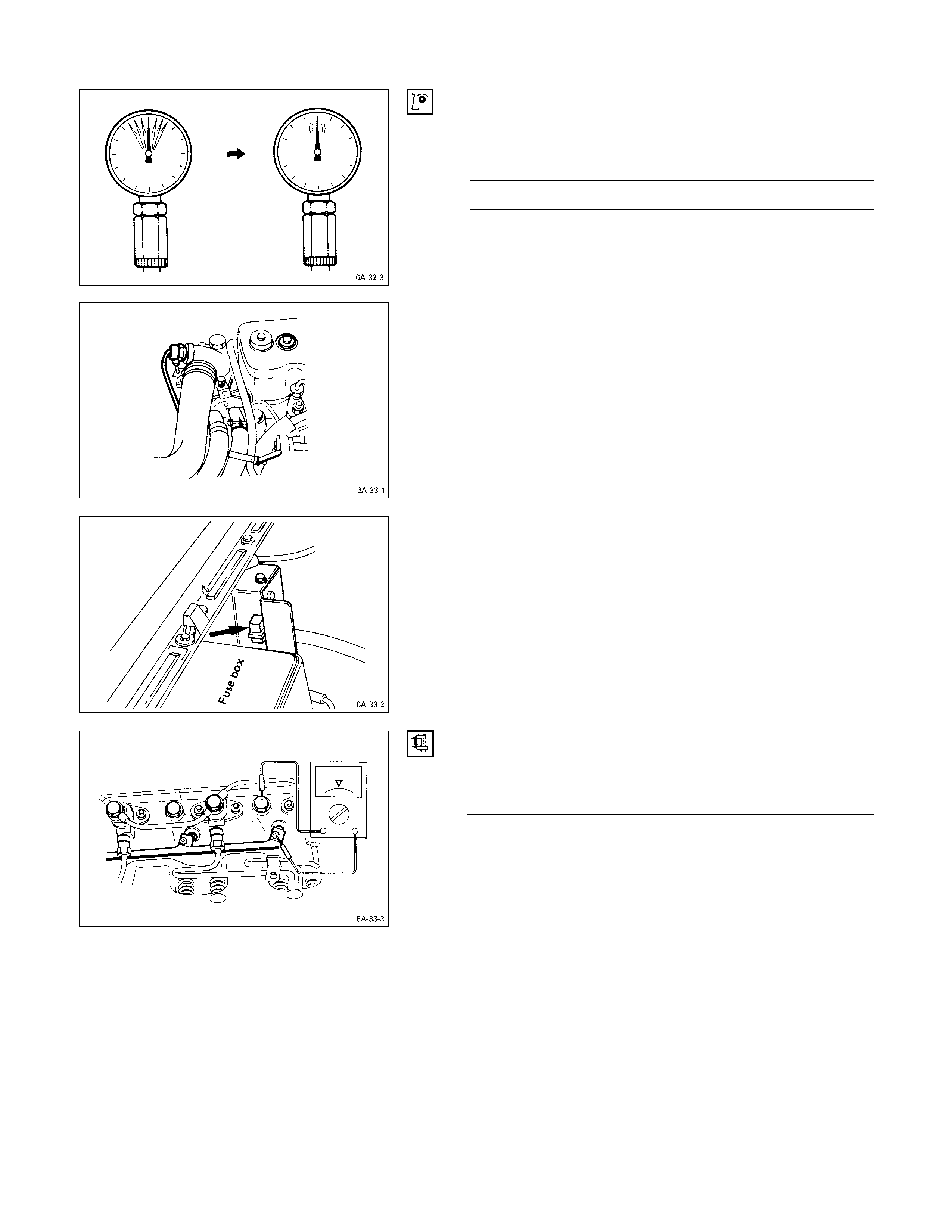 6A-32-3

6A-33-1

Fuse box

6A-33-2

6A-33-3