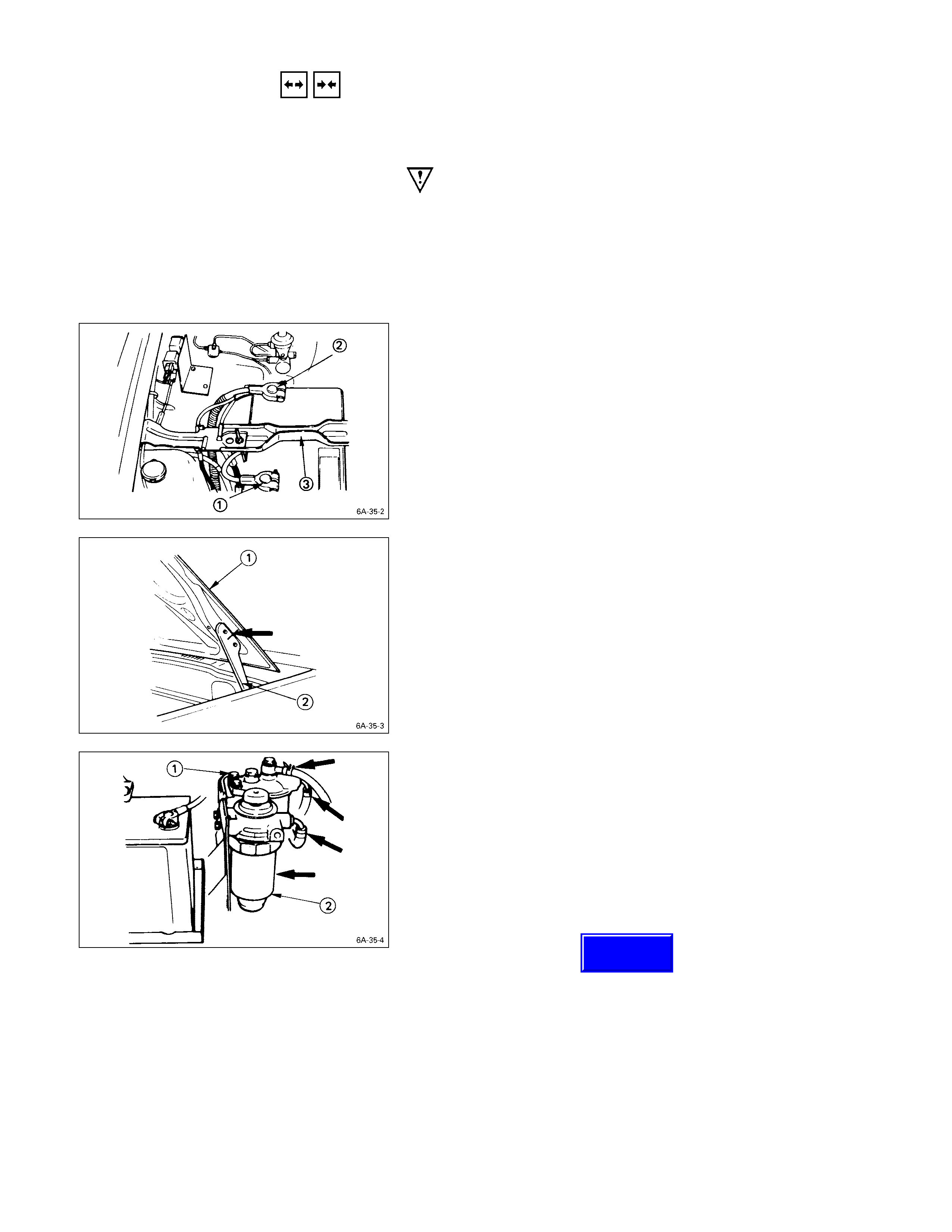 2
3
1
6A-35-2

1
2
6A-35-3

1
2
6A-35-4