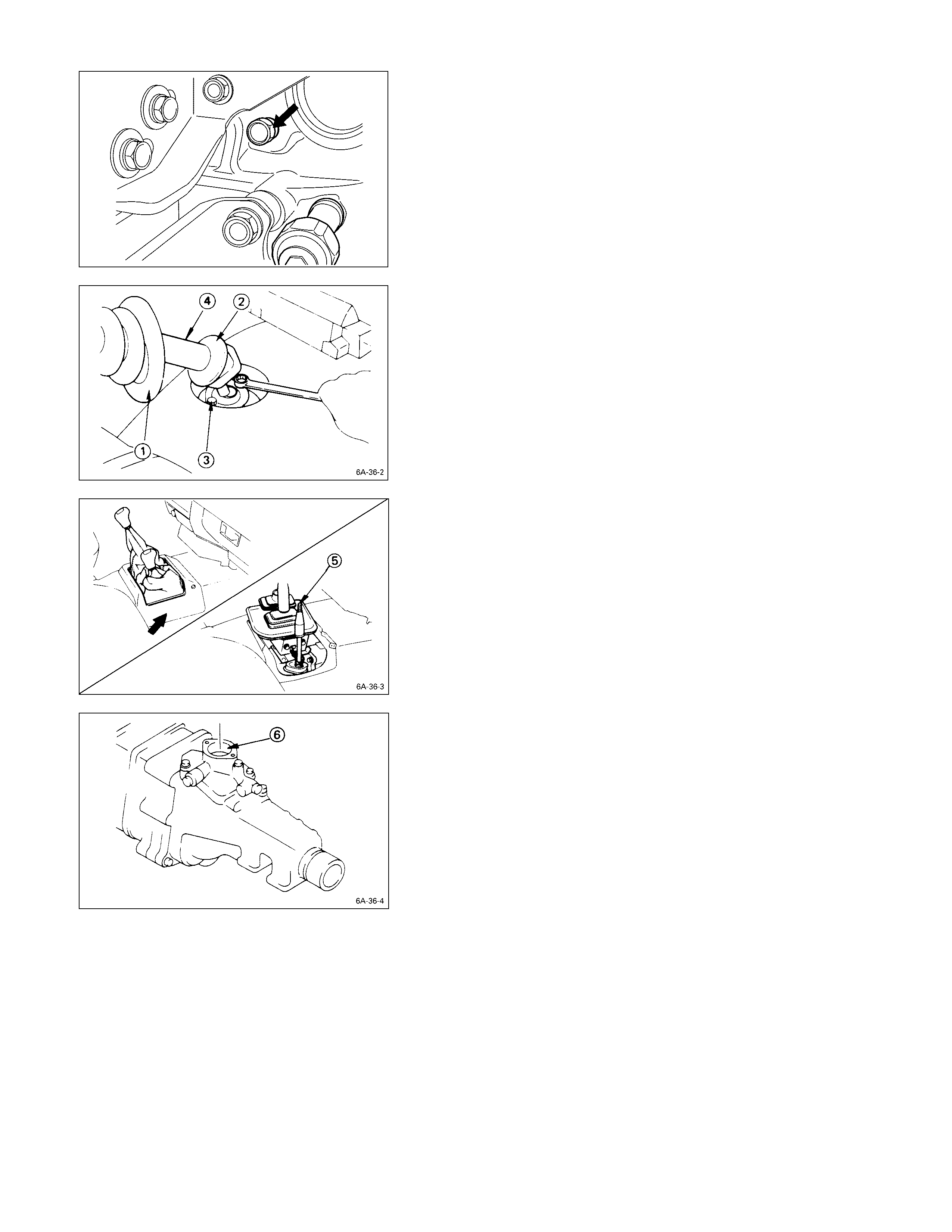 4
2
1
3
6A-36-2

5
6A-36-3

6
6A-36-4